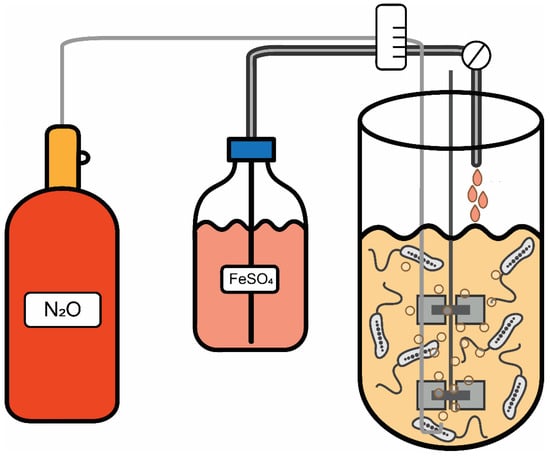 $N_2O$

$FeSO_4$