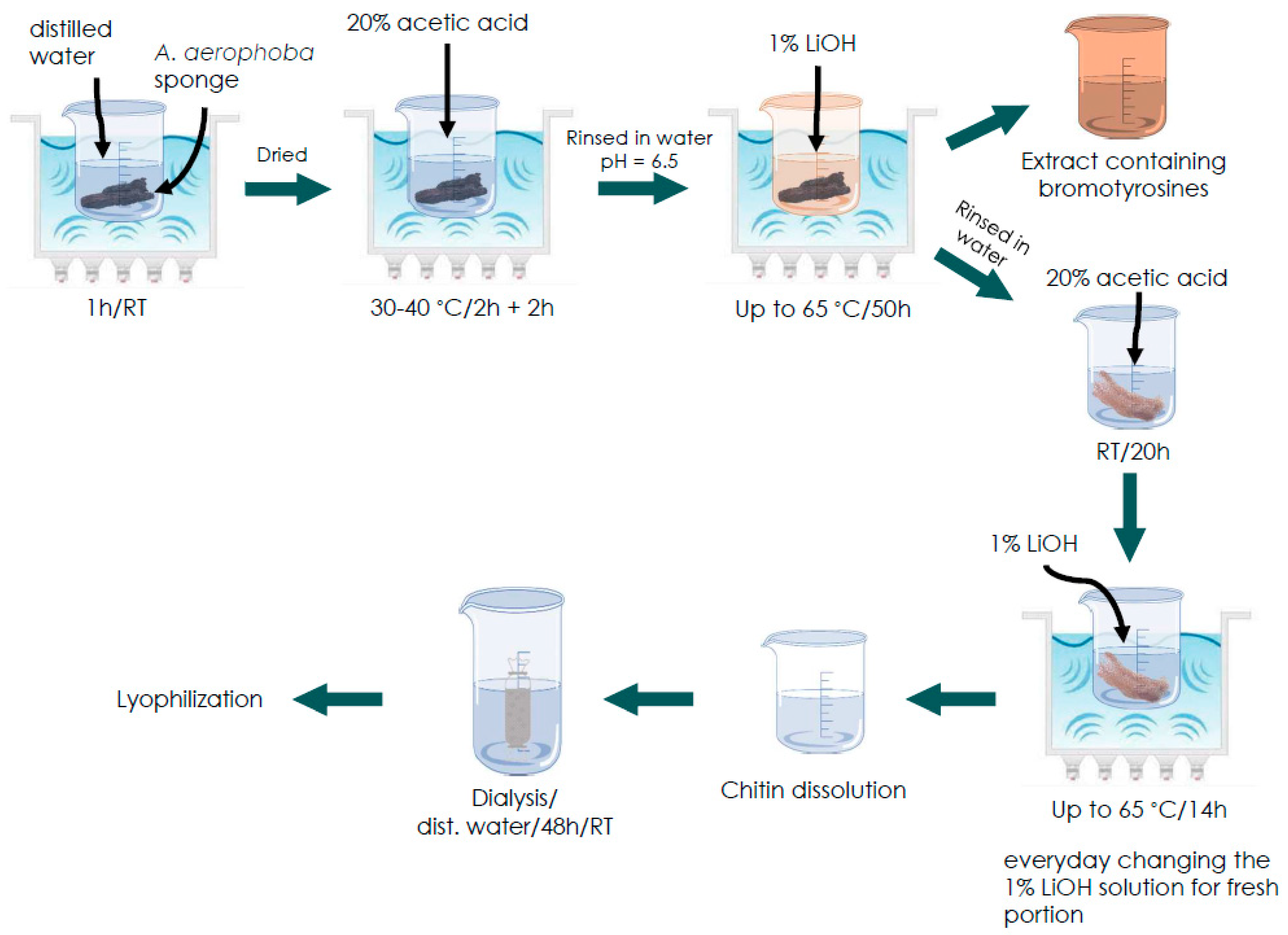 distilled water

A. aerophoba sponge

1h/RT

Dried

20% acetic acid

30-40 °C/2h + 2h

Rinsed in water
pH = 6.5

1% LiOH

Up to 65 °C/50h

Extract containing bromotyrosines

Rinsed in water

20% acetic acid

RT/20h

1% LiOH

Up to 65 °C/14h

everyday changing the 1% LiOH solution for fresh portion

Chitin dissolution

Dialysis/
dist. water/48h/RT

Lyophilization