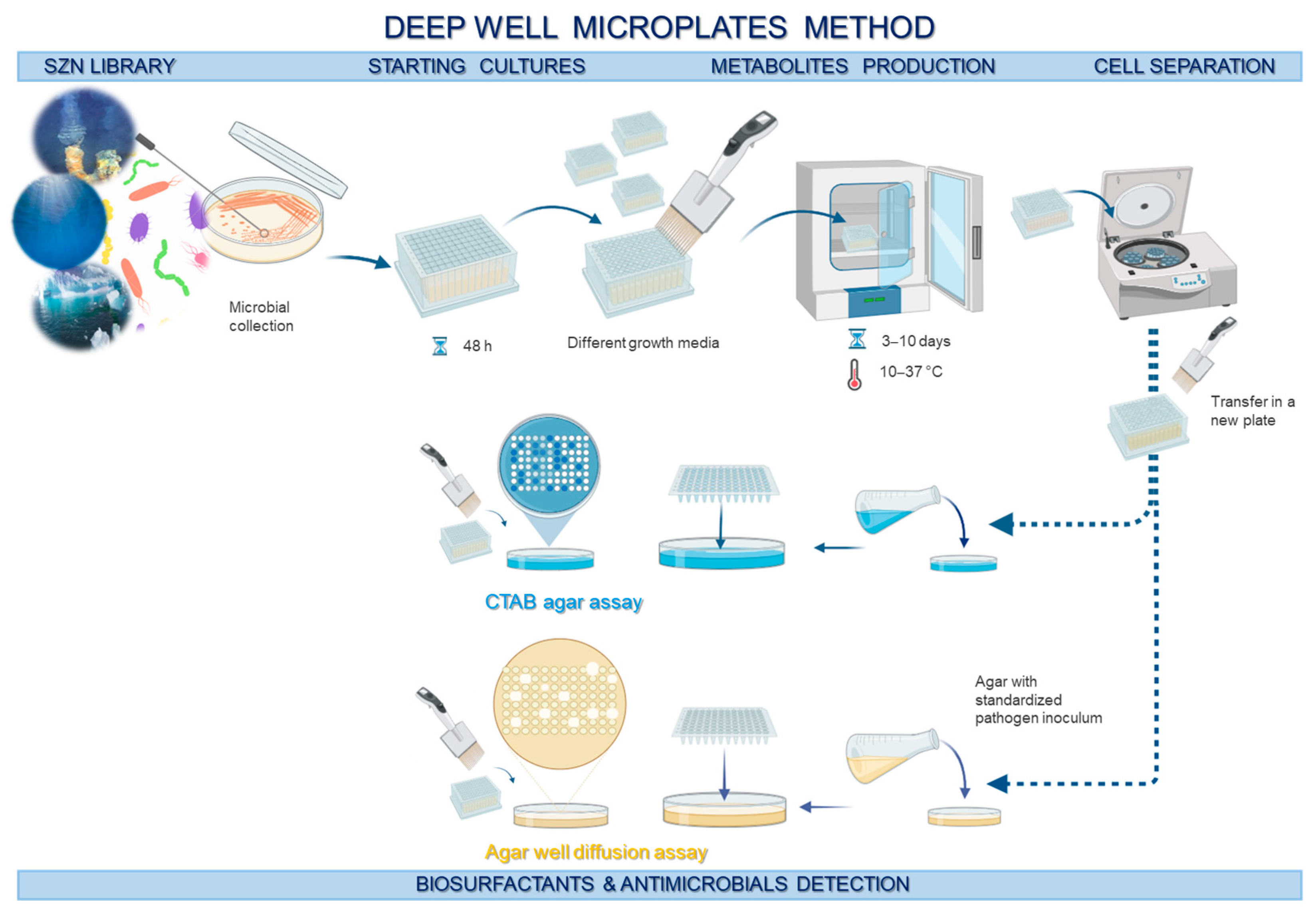 DEEP WELL MICROPLATES METHOD

SZN LIBRARY

STARTING CULTURES

METABOLITES PRODUCTION

CELL SEPARATION

Microbial collection

48 h

Different growth media

3–10 days

10–37 °C

Transfer in a new plate

CTAB agar assay

Agar with standardized pathogen inoculum

Agar well diffusion assay

BIOSURFACTANTS & ANTIMICROBIALS DETECTION