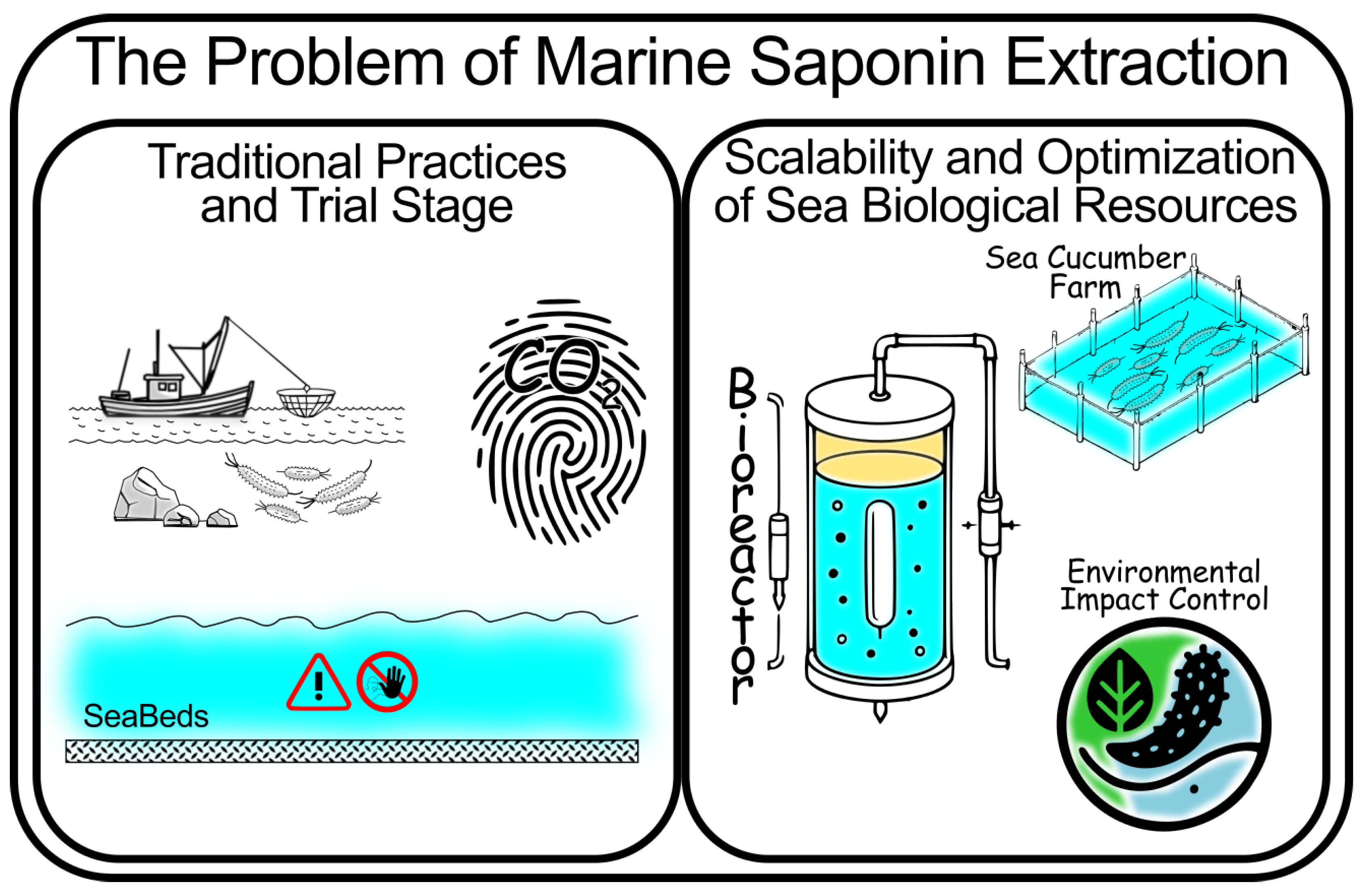 The Problem of Marine Saponin Extraction

Traditional Practices and Trial Stage

$CO_2$

SeaBeds

Scalability and Optimization of Sea Biological Resources

Sea Cucumber Farm

Bioreactor

Environmental Impact Control