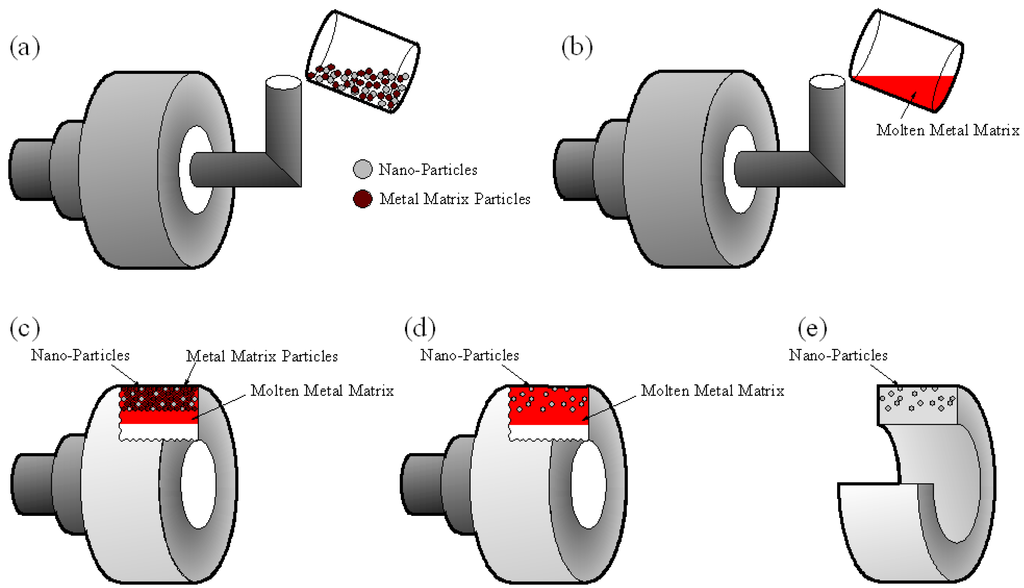 (a)

Nano-Particles

Metal Matrix Particles

(b)

Molten Metal Matrix

(c)

Nano-Particles

Metal Matrix Particles

Molten Metal Matrix

(d)

Nano-Particles

Molten Metal Matrix

(e)

Nano-Particles