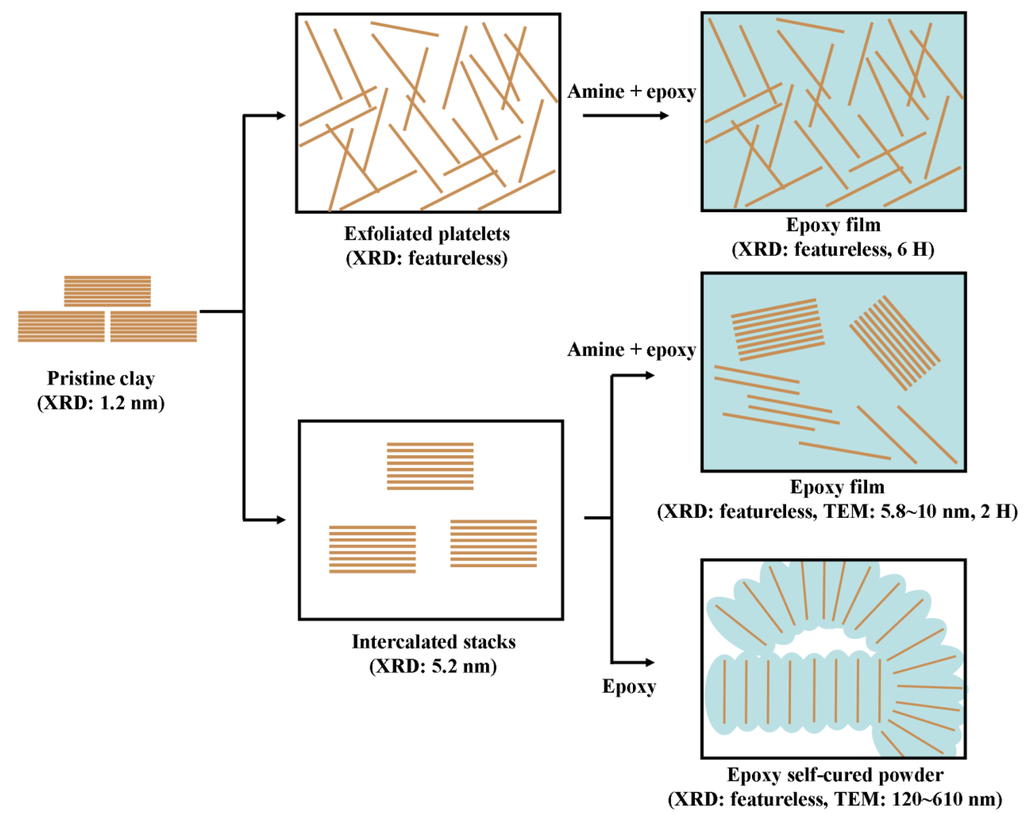 Pristine clay
(XRD: 1.2 nm)

Exfoliated platelets
(XRD: featureless)

Amine + epoxy

Epoxy film
(XRD: featureless, 6 H)

Intercalated stacks
(XRD: 5.2 nm)

Amine + epoxy

Epoxy film
(XRD: featureless, TEM: 5.8~10 nm, 2 H)

Epoxy

Epoxy self-cured powder
(XRD: featureless, TEM: 120~610 nm)