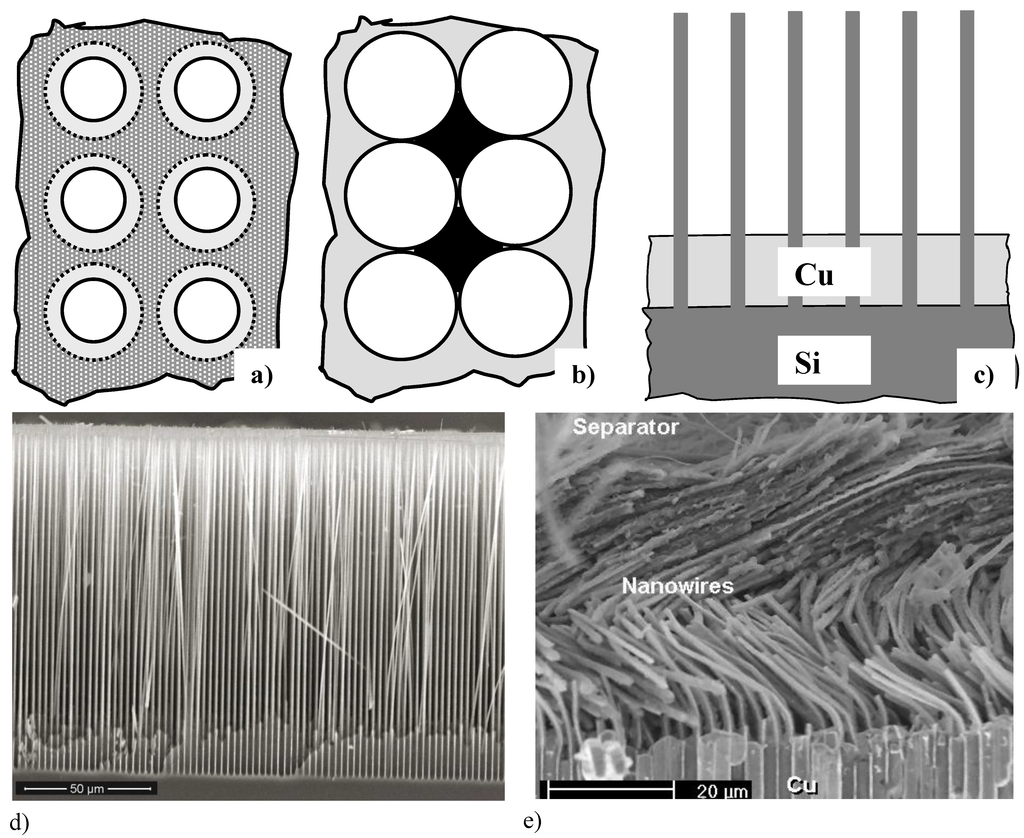 a)

b)

Cu

Si

c)

50 µm

d)

Separator

Nanowires

20 µm

Cu

e)