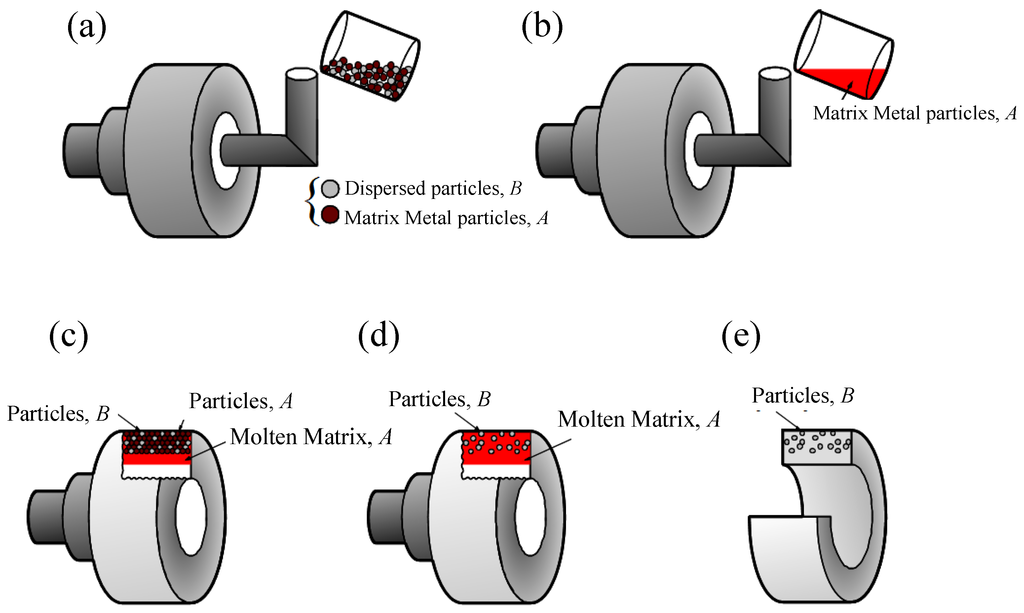 (a)

Dispersed particles, $B$
Matrix Metal particles, $A$

(b)

Matrix Metal particles, $A$

(c)

Particles, $B$
Particles, $A$
Molten Matrix, $A$

(d)

Particles, $B$
Molten Matrix, $A$

(e)

Particles, $B$