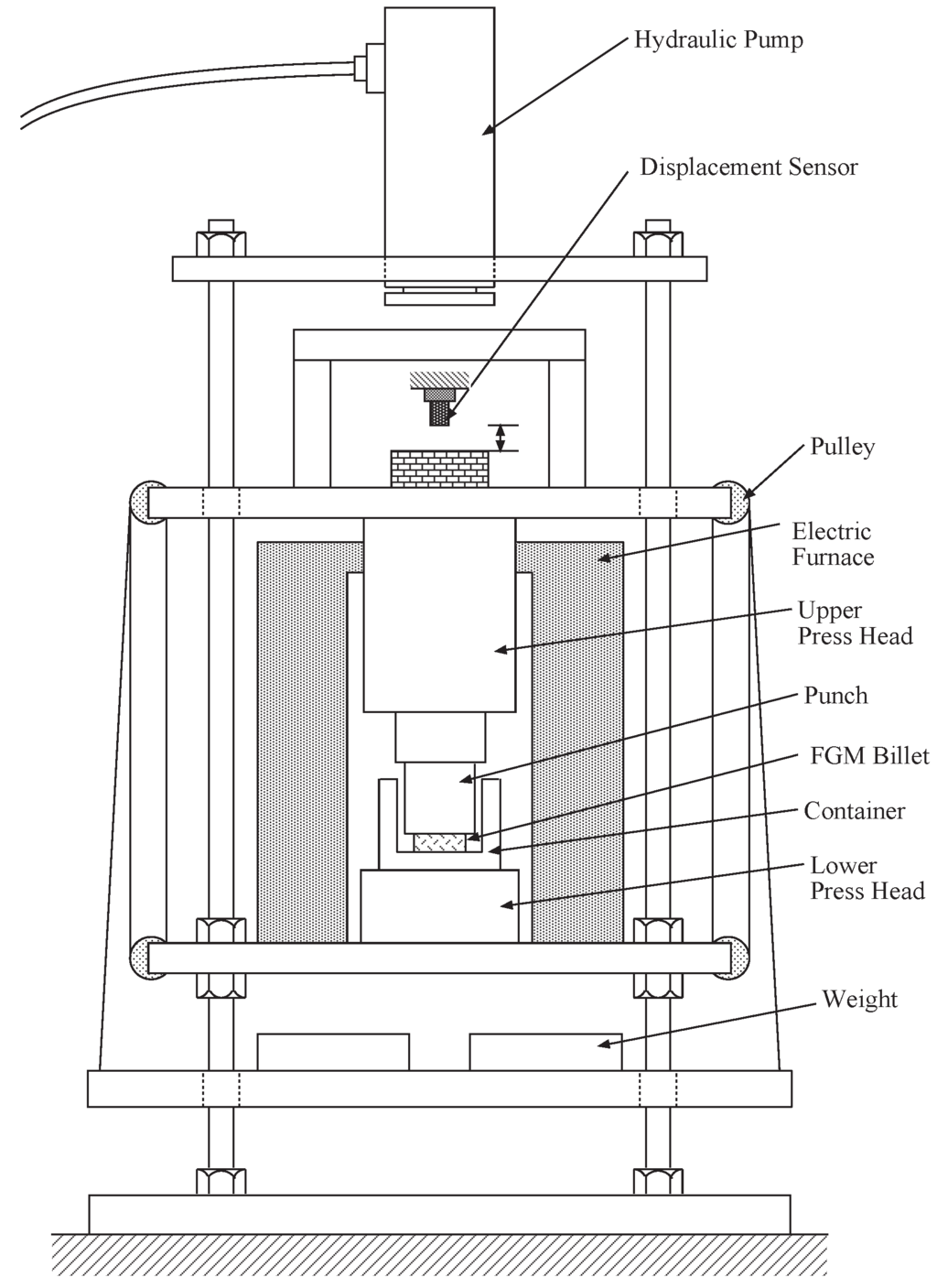 Hydraulic Pump

Displacement Sensor

Pulley

Electric Furnace

Upper Press Head

Punch

FGM Billet

Container

Lower Press Head

Weight