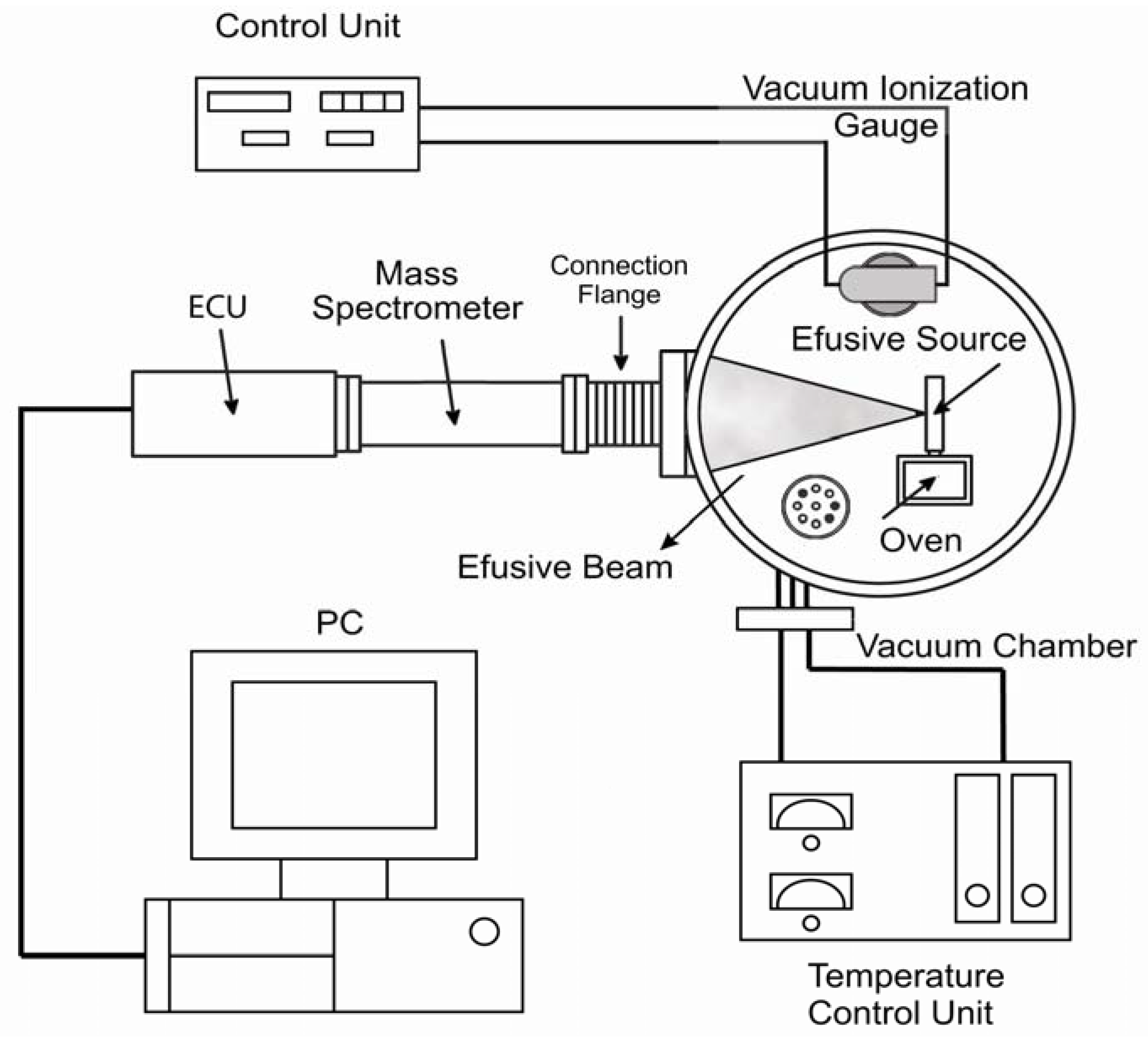 Control Unit

Vacuum Ionization Gauge

ECU

Mass Spectrometer

Connection Flange

Efusive Source

Oven

Efusive Beam

PC

Vacuum Chamber

Temperature Control Unit