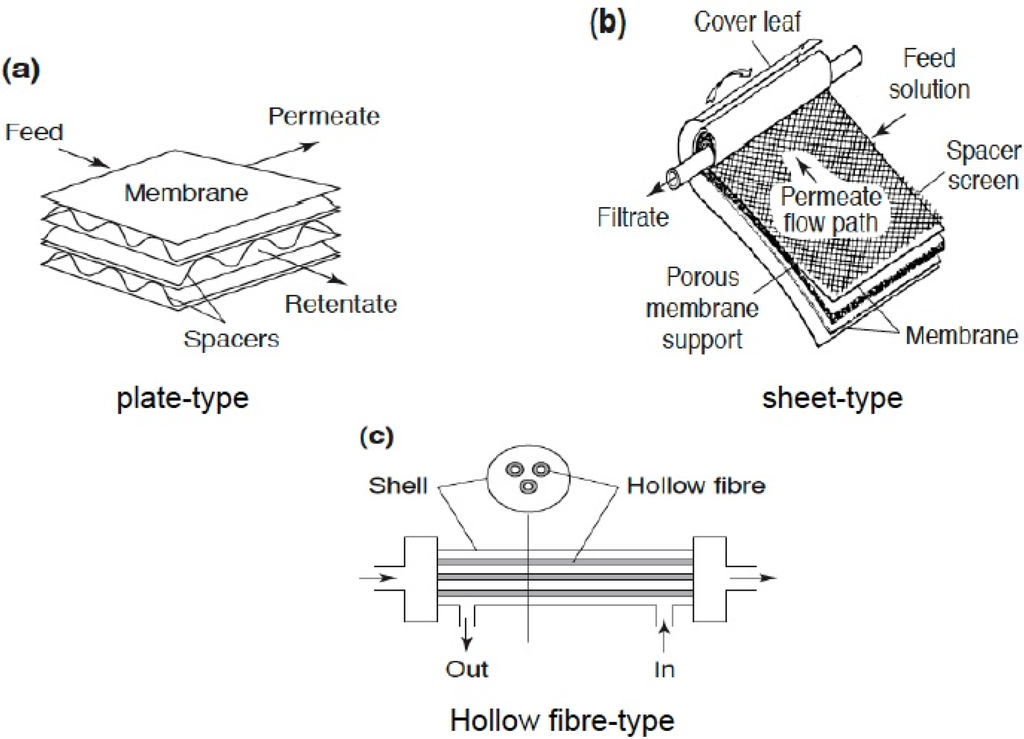 (a)

Feed

Permeate

Membrane

Retentate

Spacers

plate-type

(b)

Cover leaf

Feed solution

Spacer screen

Permeate flow path

Filtrate

Porous membrane support

Membrane

sheet-type

(c)

Shell

Hollow fibre

Out

In

Hollow fibre-type