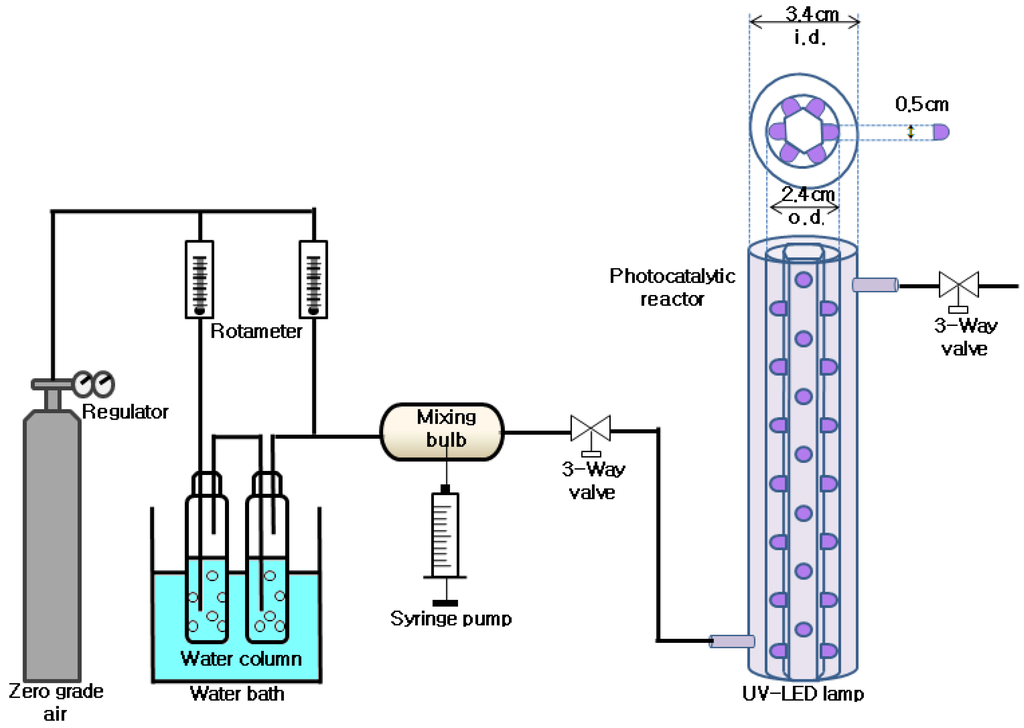 3.4 cm
i.d.

0.5 cm

2.4 cm
o.d.

Photocatalytic reactor

3-Way valve

Rotameter

Regulator

Mixing bulb

3-Way valve

Syringe pump

Water column

Water bath

Zero grade air

UV-LED lamp