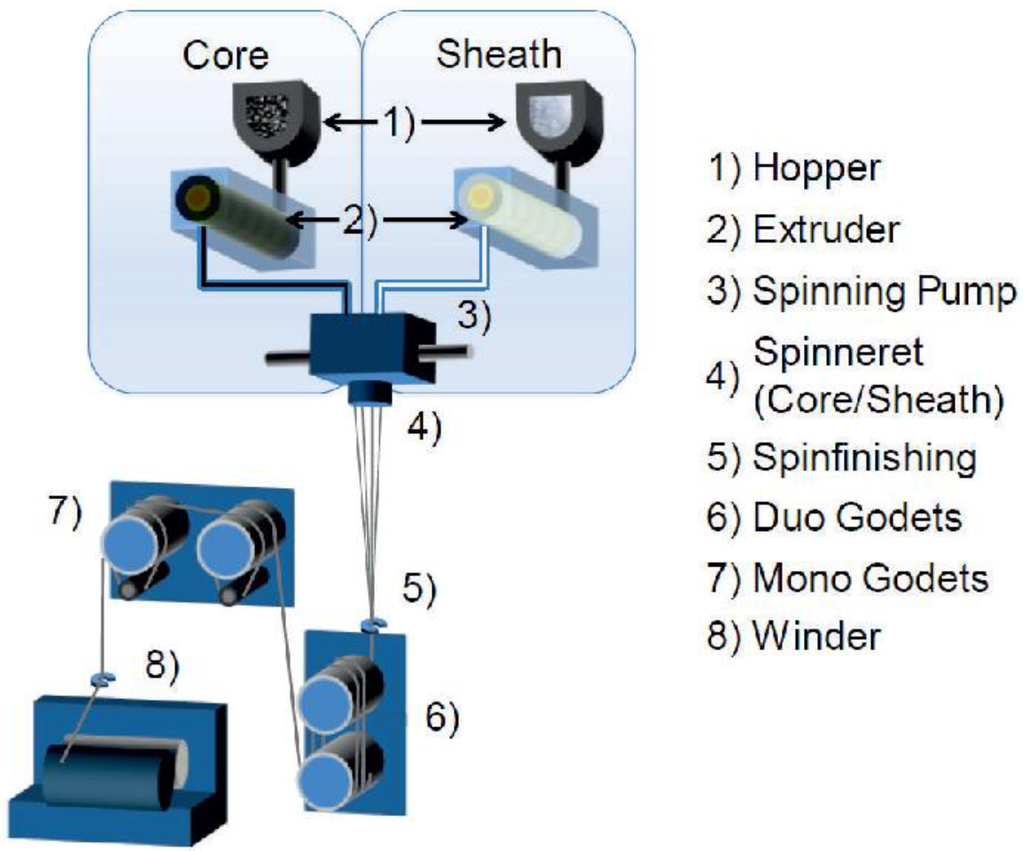 Core

Sheath

1)

2)

3)

4)

7)

5)

8)

6)

1) Hopper
2) Extruder
3) Spinning Pump
4) Spinneret (Core/Sheath)
5) Spinfinishing
6) Duo Godets
7) Mono Godets
8) Winder