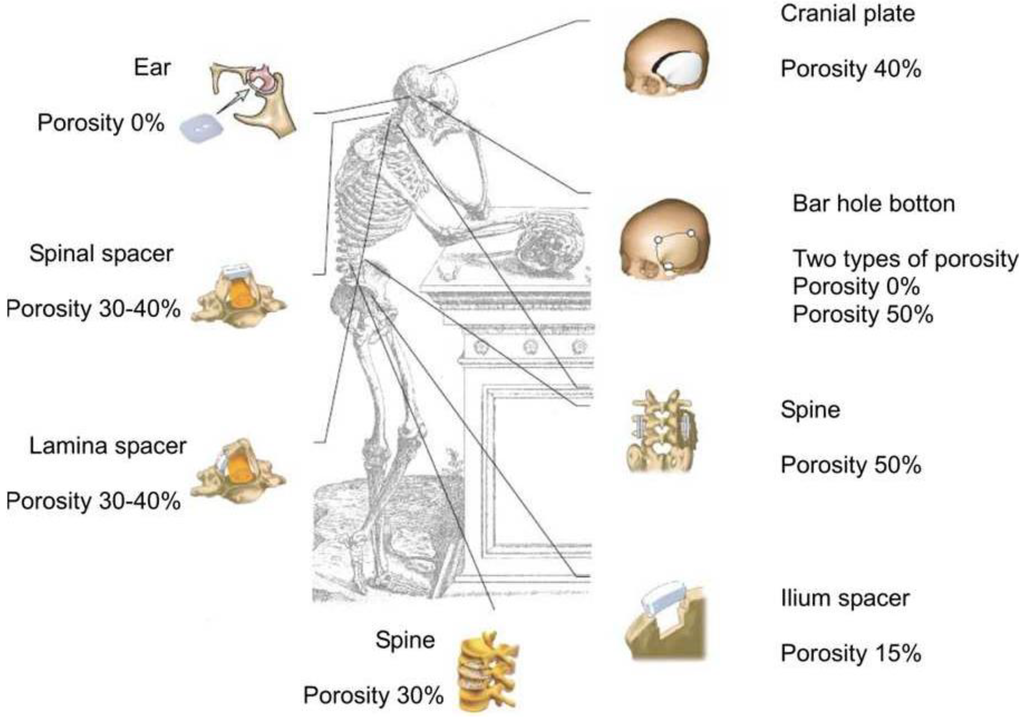 Ear

Porosity 0%

Spinal spacer

Porosity 30-40%

Lamina spacer

Porosity 30-40%

Spine

Porosity 30%

Cranial plate

Porosity 40%

Bar hole botton

Two types of porosity
Porosity 0%
Porosity 50%

Spine

Porosity 50%

Ilium spacer

Porosity 15%