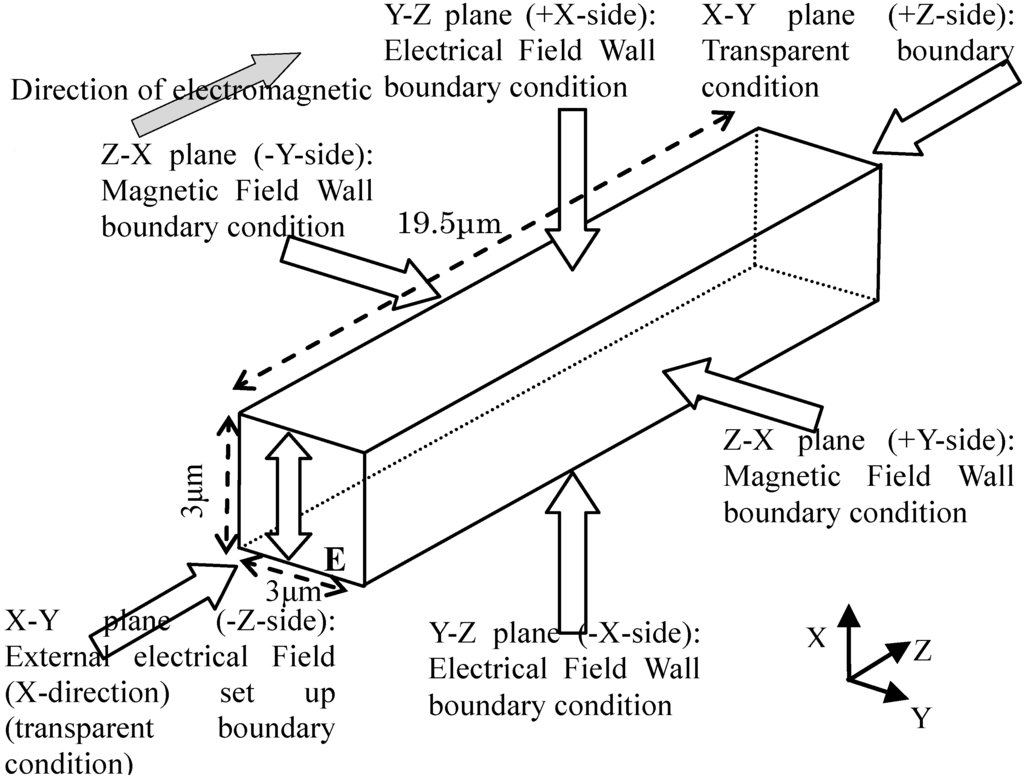 Direction of electromagnetic

Y-Z plane (+X-side): Electrical Field Wall boundary condition

X-Y plane (+Z-side): Transparent boundary condition

Z-X plane (-Y-side): Magnetic Field Wall boundary condition

19.5μm

3μm

E

3μm

Z-X plane (+Y-side): Magnetic Field Wall boundary condition

X-Y plane (-Z-side): External electrical Field (X-direction) set up (transparent boundary condition)

Y-Z plane (-X-side): Electrical Field Wall boundary condition

X

Z

Y