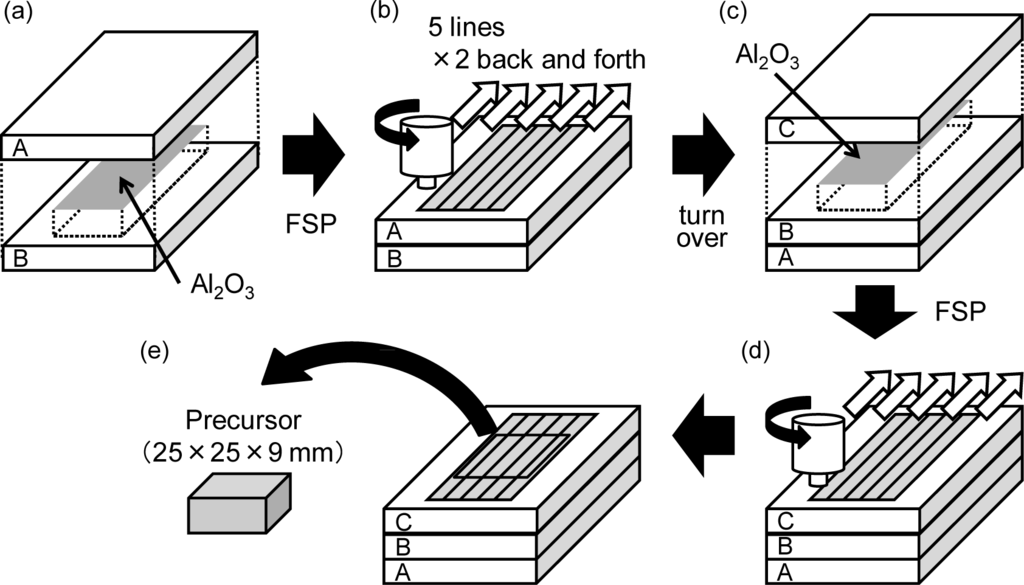 (a)

A

B

$Al_2O_3$

FSP

(b)

5 lines
× 2 back and forth

A

B

turn over

(c)

$Al_2O_3$

C

B

A

FSP

(d)

C

B

A

(e)

Precursor
(25 × 25 × 9 mm)

C

B

A