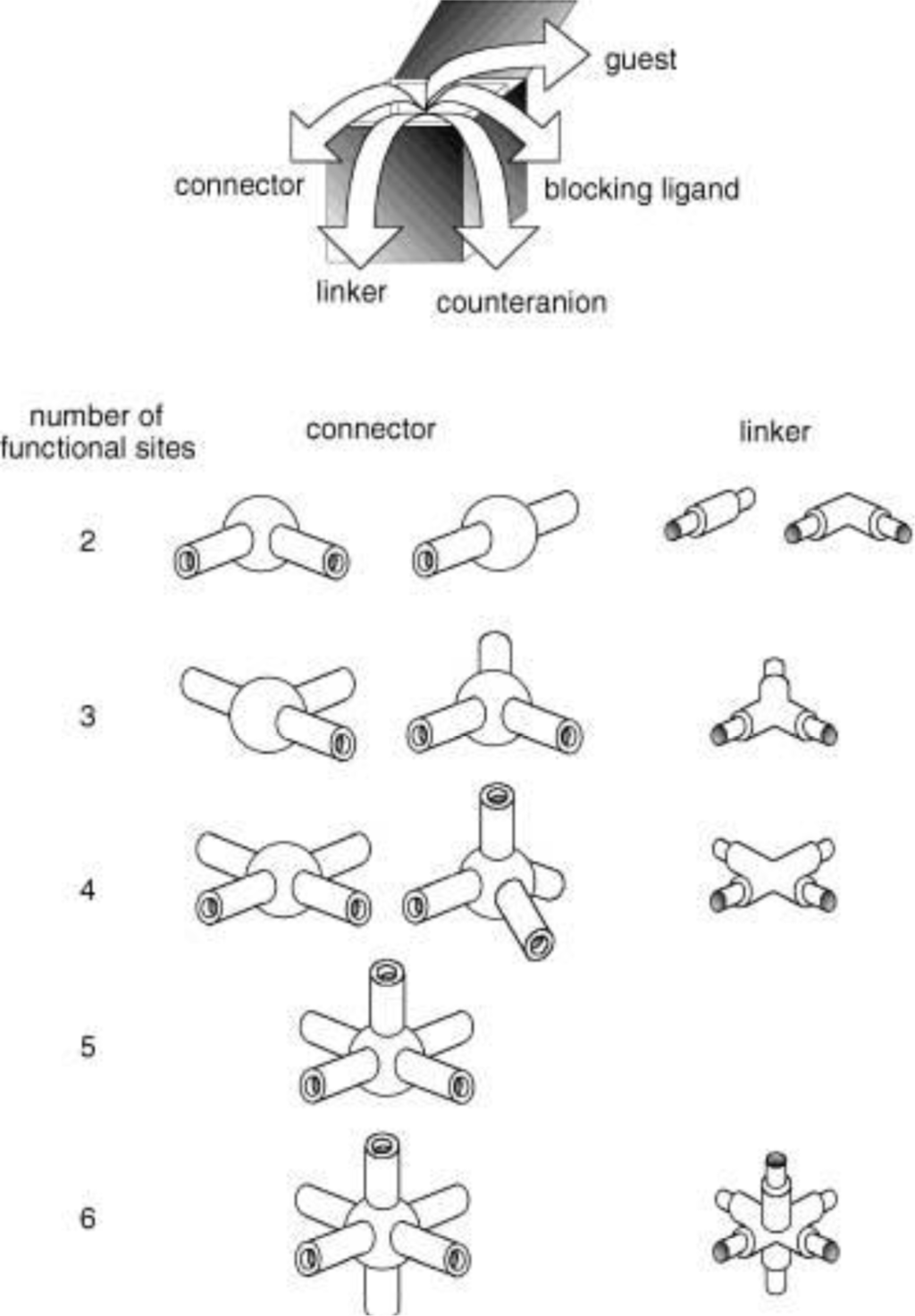 guest

connector

blocking ligand

linker

counteranion

number of functional sites

connector

linker

2

3

4

5

6