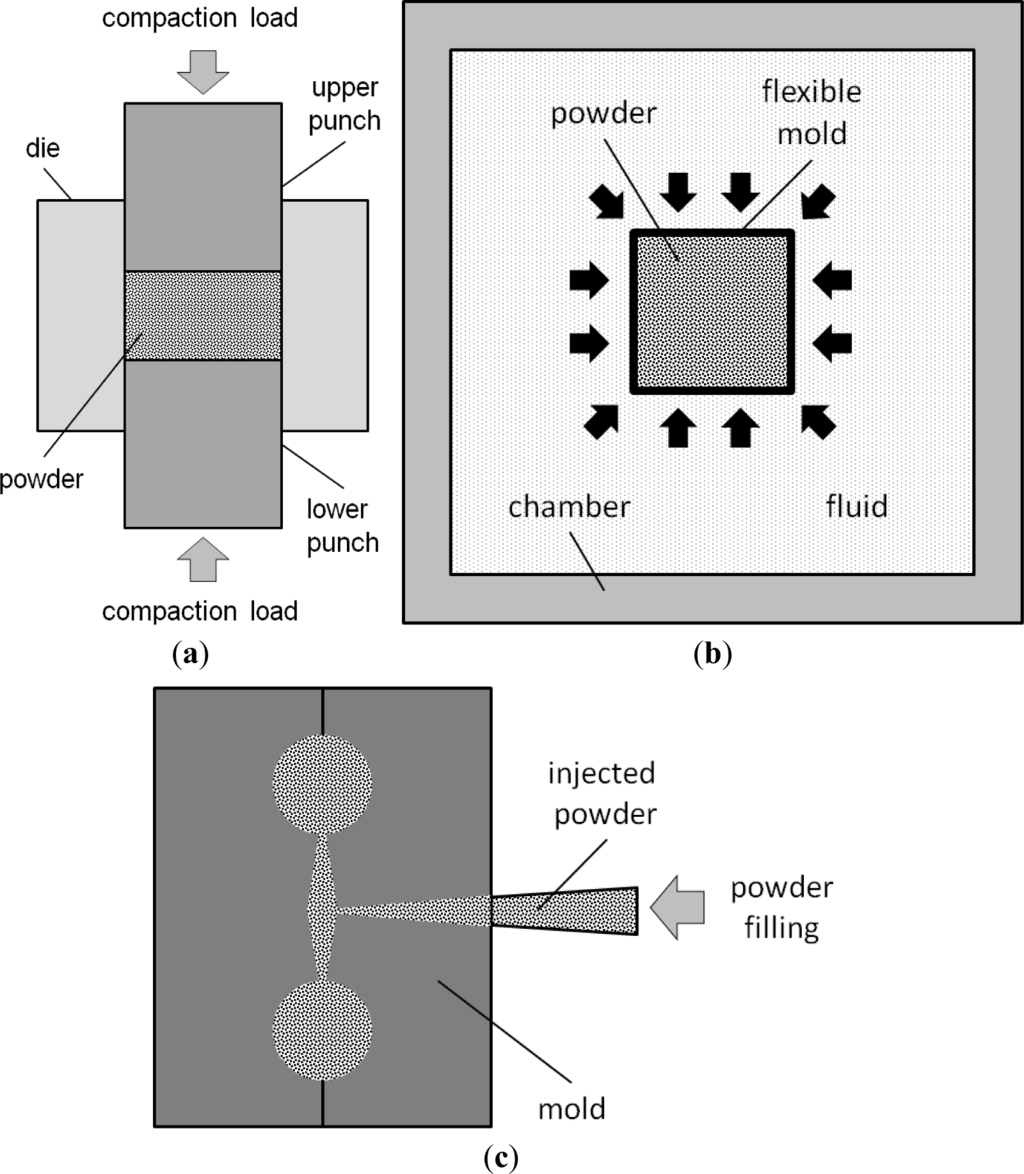 compaction load

upper punch

die

powder

lower punch

compaction load

(a)

powder

flexible mold

chamber

fluid

(b)

injected powder

powder filling

mold

(c)