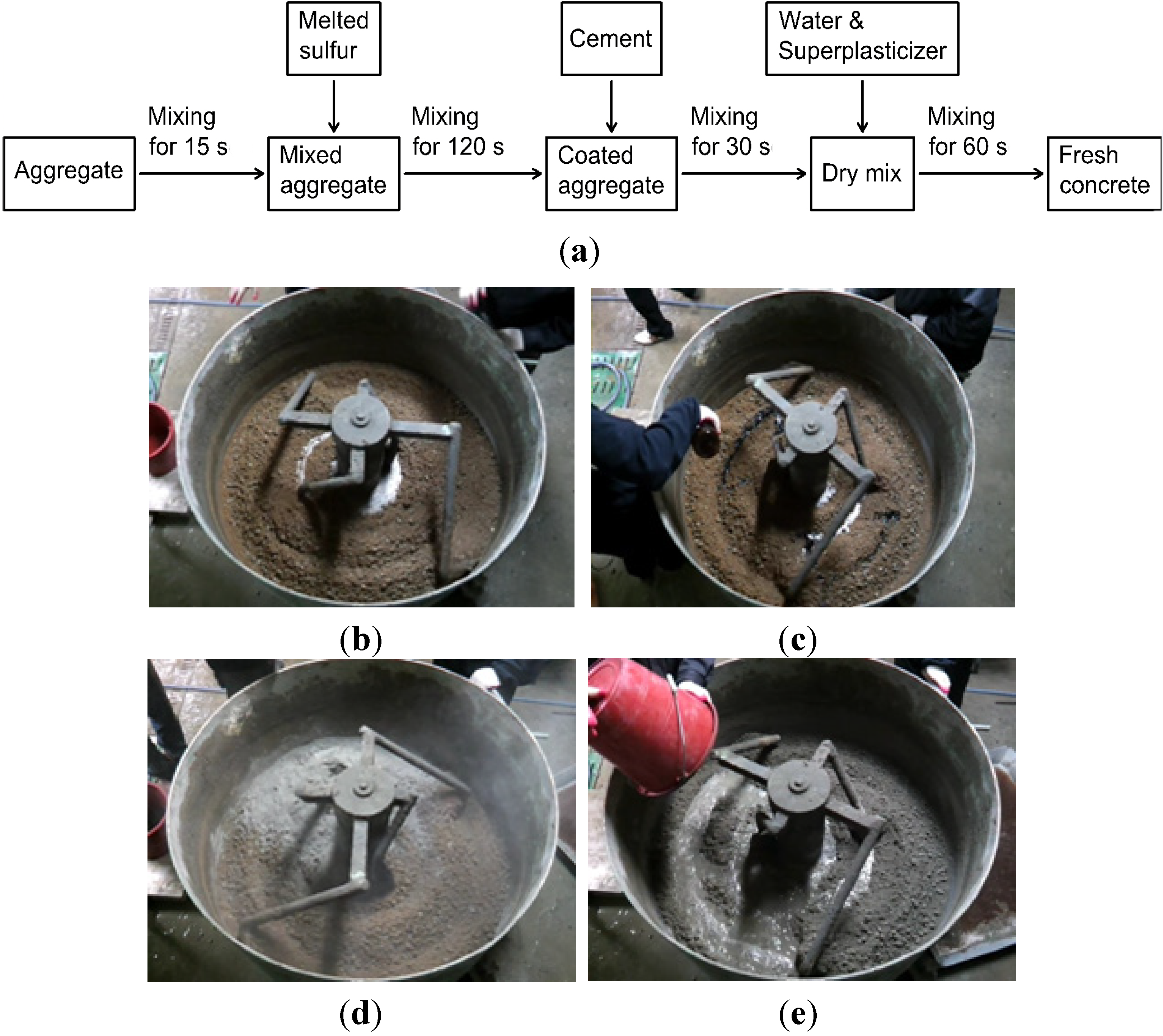 Melted sulfur

Cement

Water & Superplasticizer

Aggregate

Mixing for 15 s

Mixed aggregate

Mixing for 120 s

Coated aggregate

Mixing for 30 s

Dry mix

Mixing for 60 s

Fresh concrete

(a)

(b)

(c)

(d)

(e)