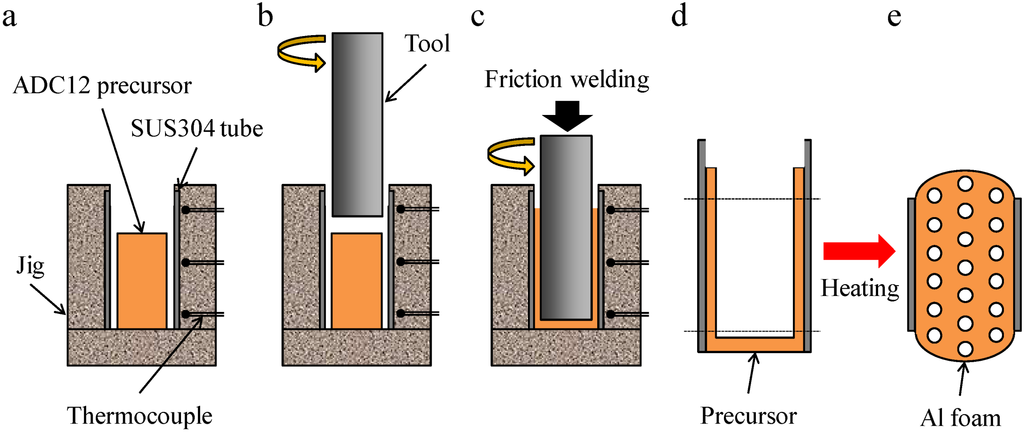 a

ADC12 precursor

SUS304 tube

Jig

Thermocouple

b

Tool

c

Friction welding

d

Precursor

Heating

e

Al foam