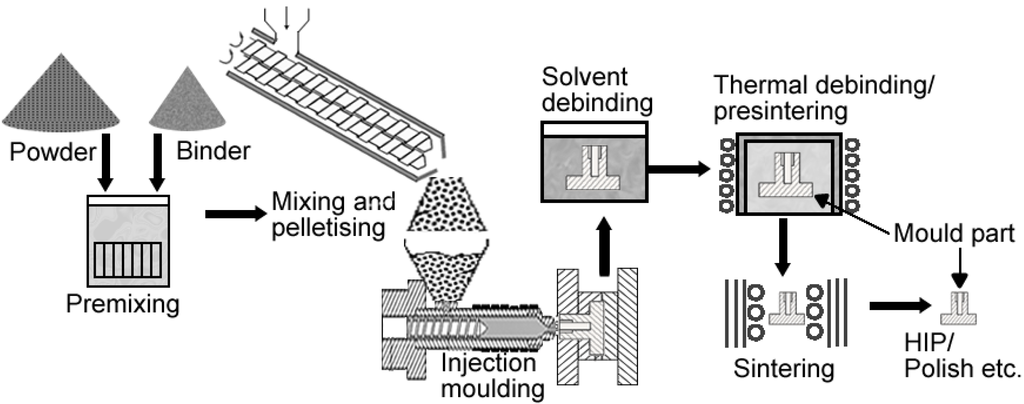 Powder

Binder

Premixing

Mixing and pelletising

Injection moulding

Solvent debinding

Thermal debinding/ presintering

Mould part

Sintering

HIP/ Polish etc.