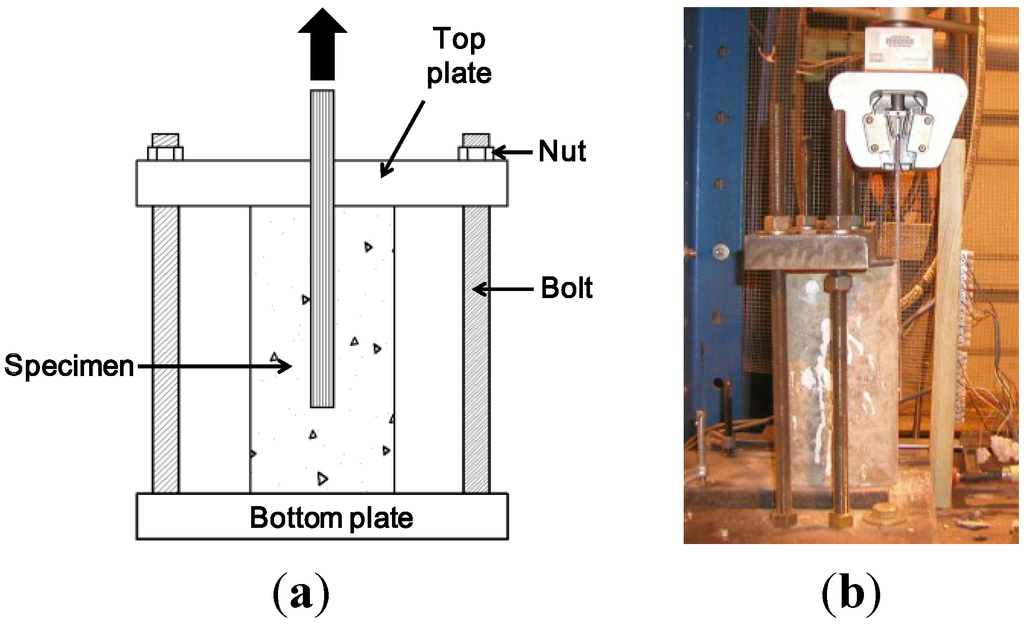 Top plate

Nut

Bolt

Specimen

Bottom plate

(a)

(b)