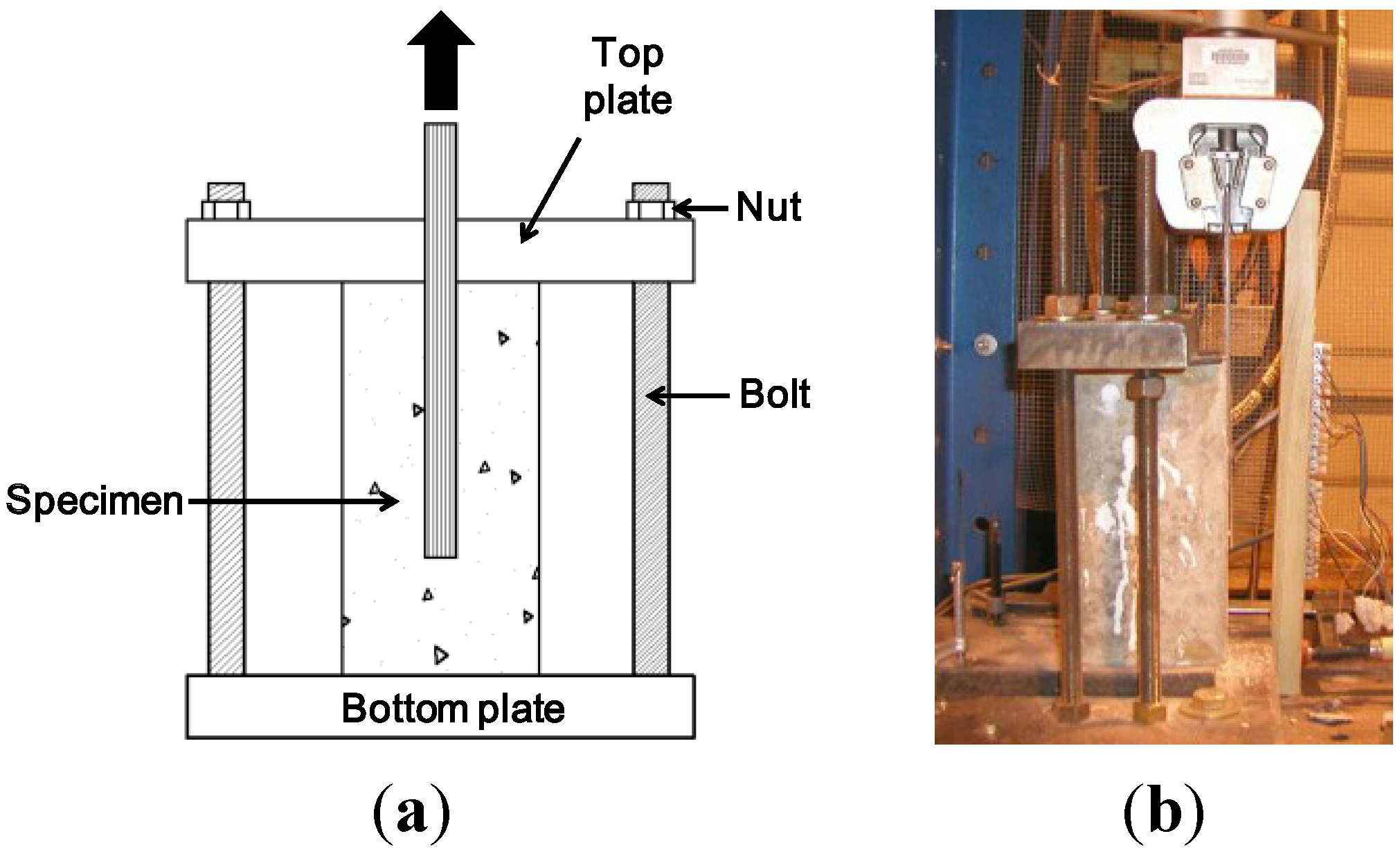 Top plate

Nut

Bolt

Specimen

Bottom plate

(a)

(b)