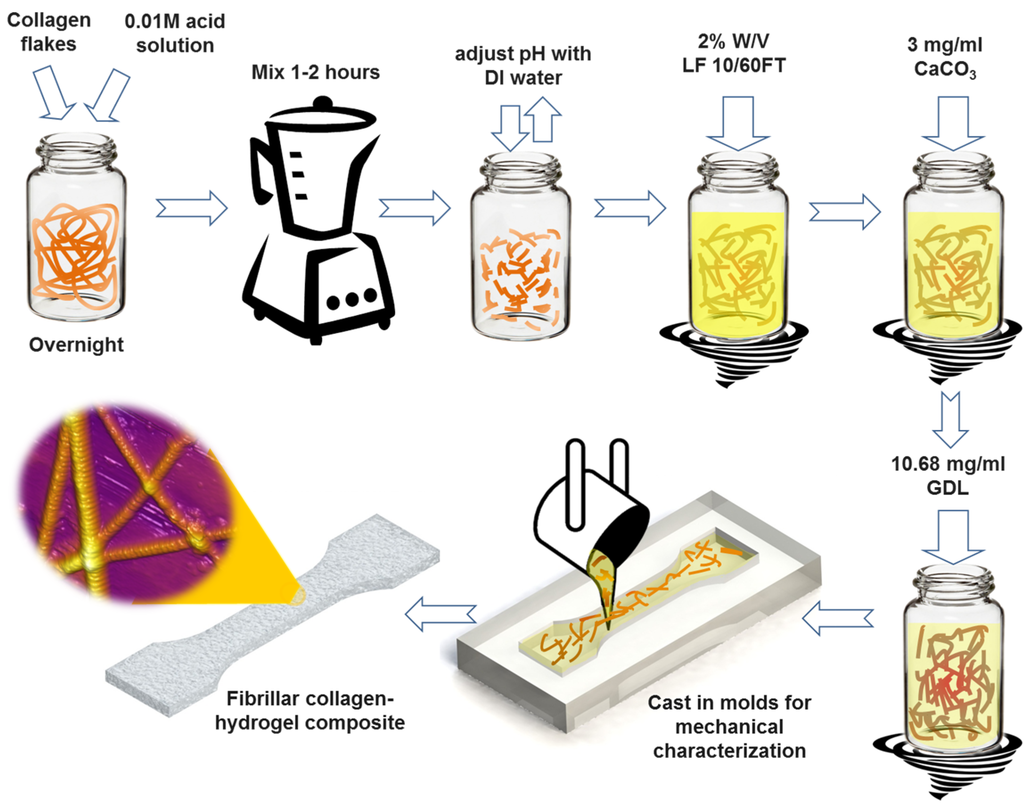 Collagen flakes

0.01M acid solution

Overnight

Mix 1-2 hours

adjust pH with DI water

2% W/V LF 10/60FT

3 mg/ml $CaCO_3$

10.68 mg/ml GDL

Cast in molds for mechanical characterization

Fibrillar collagen-hydrogel composite