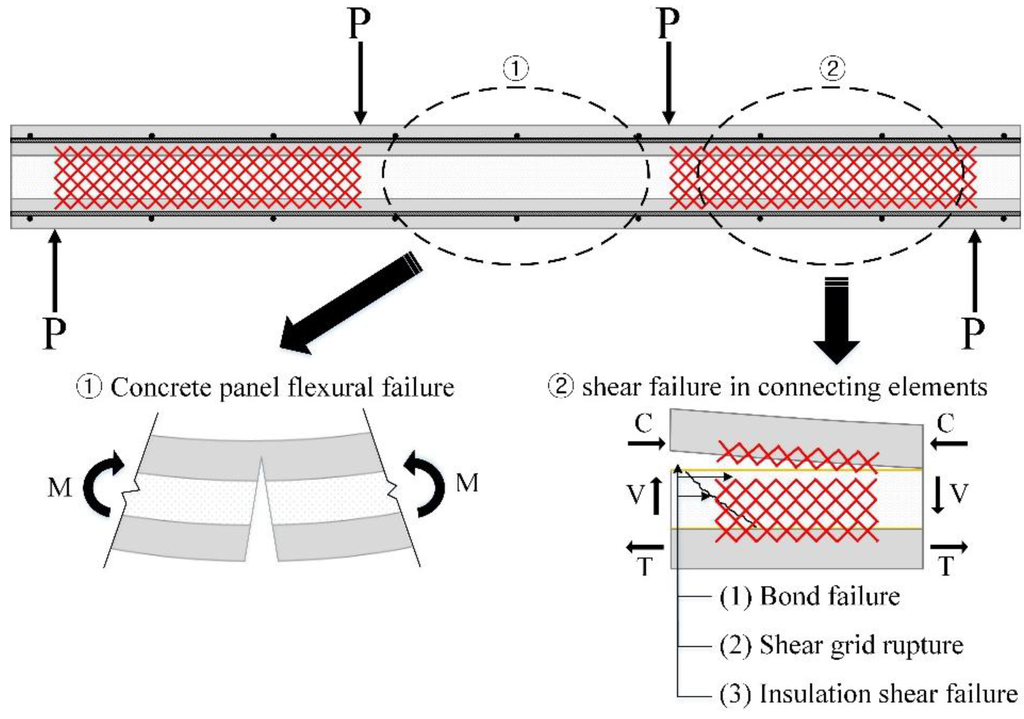 P
P
①
②
P
P
① Concrete panel flexural failure
M
M
② shear failure in connecting elements
C
C
V
V
T
T
(1) Bond failure
(2) Shear grid rupture
(3) Insulation shear failure