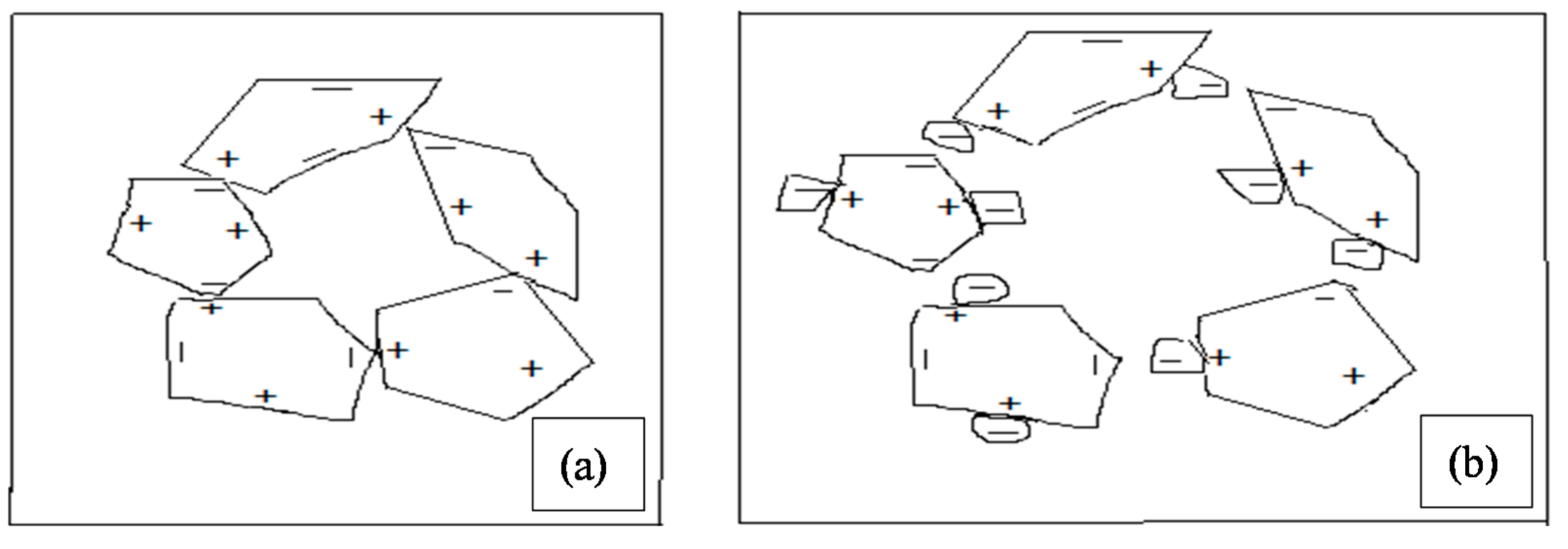 (a)

(b)