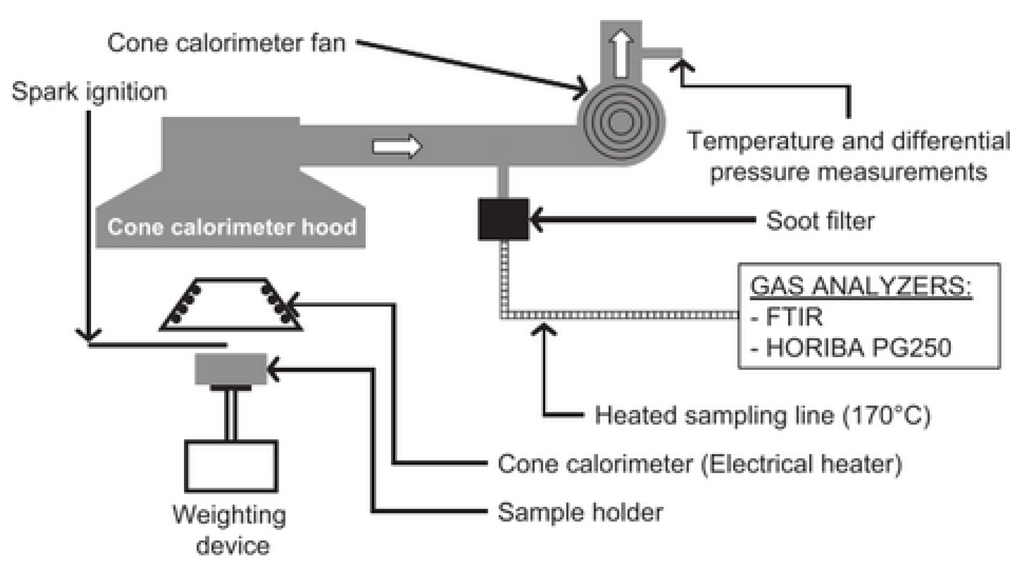 Cone calorimeter fan

Spark ignition

Temperature and differential pressure measurements

Cone calorimeter hood

Soot filter

GAS ANALYZERS:
- FTIR
- HORIBA PG250

Heated sampling line (170°C)

Cone calorimeter (Electrical heater)

Sample holder

Weighting device