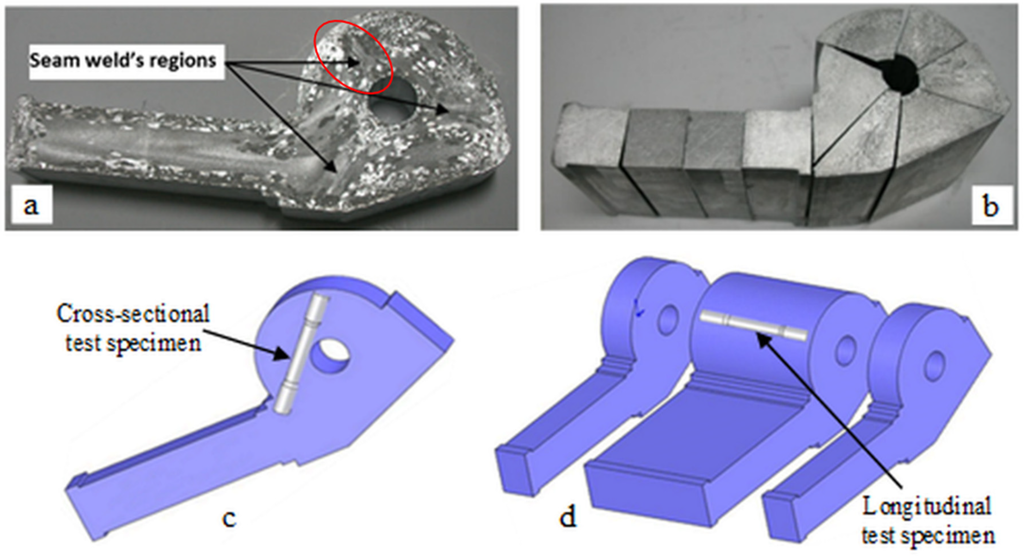 Seam weld's regions

a

b

Cross-sectional test specimen

c

d

Longitudinal test specimen