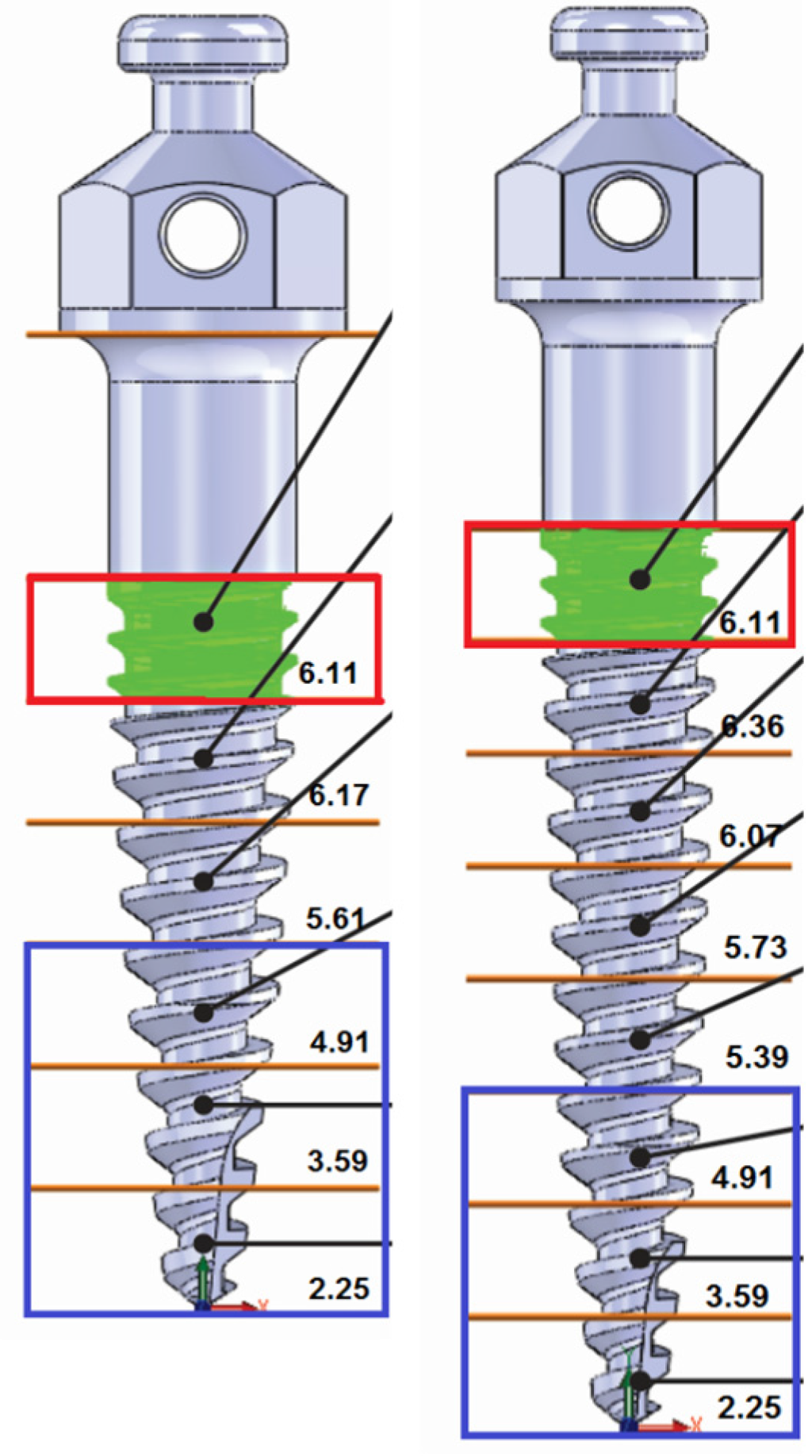 6.11
6.17
5.61
4.91
3.59
2.25

6.11
6.36
6.07
5.73
5.39
4.91
3.59
2.25