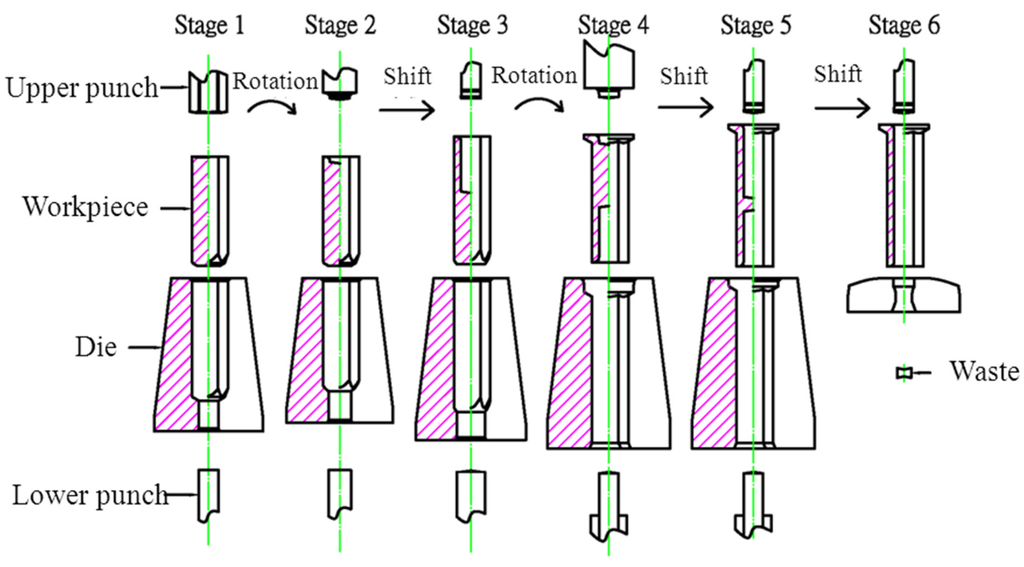 Stage 1
Stage 2
Stage 3
Stage 4
Stage 5
Stage 6
Upper punch
Rotation
Shift
Rotation
Shift
Shift
Workpiece
Die
Waste
Lower punch