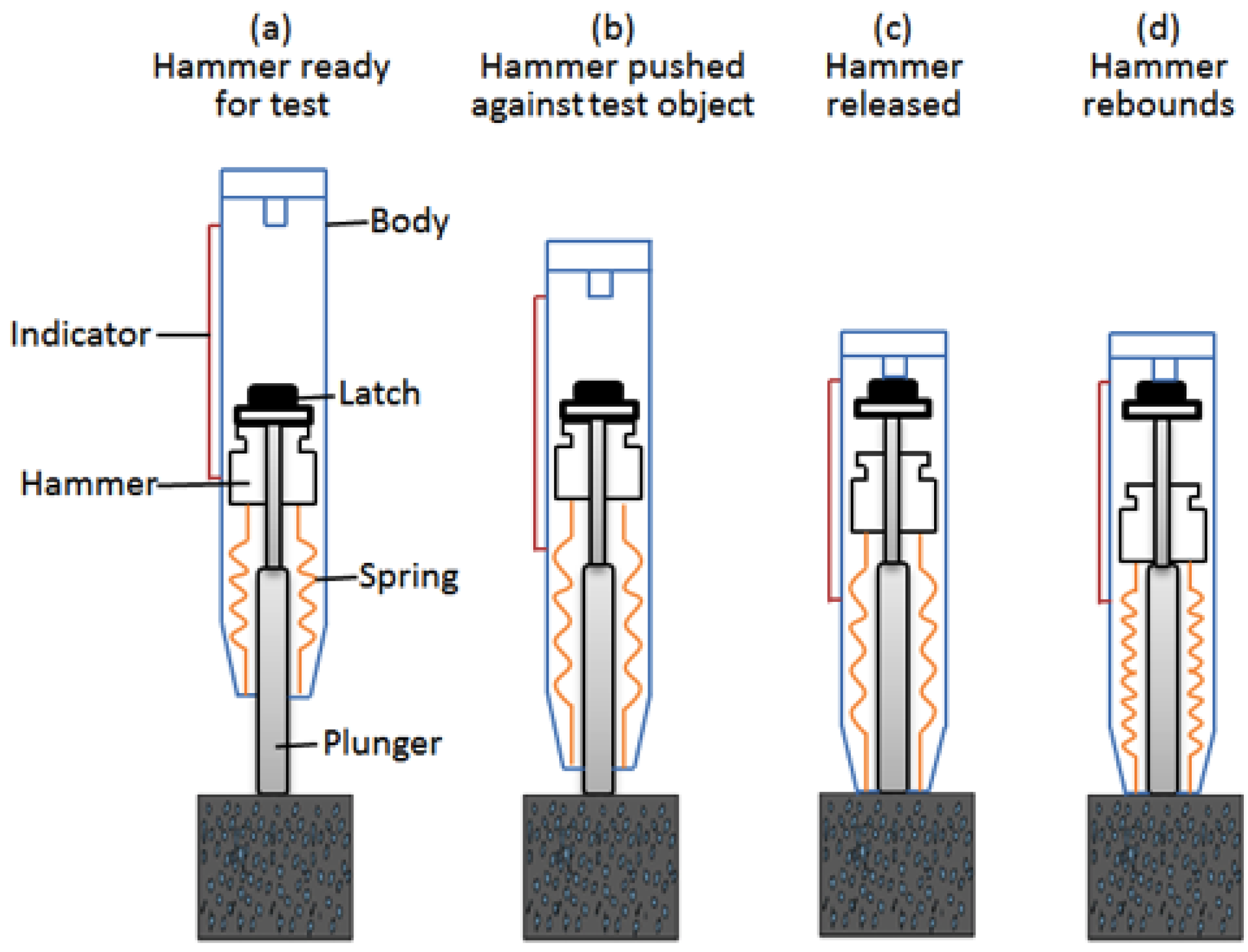 (a)
Hammer ready for test

(b)
Hammer pushed against test object

(c)
Hammer released

(d)
Hammer rebounds

Body
Indicator
Latch
Hammer
Spring
Plunger