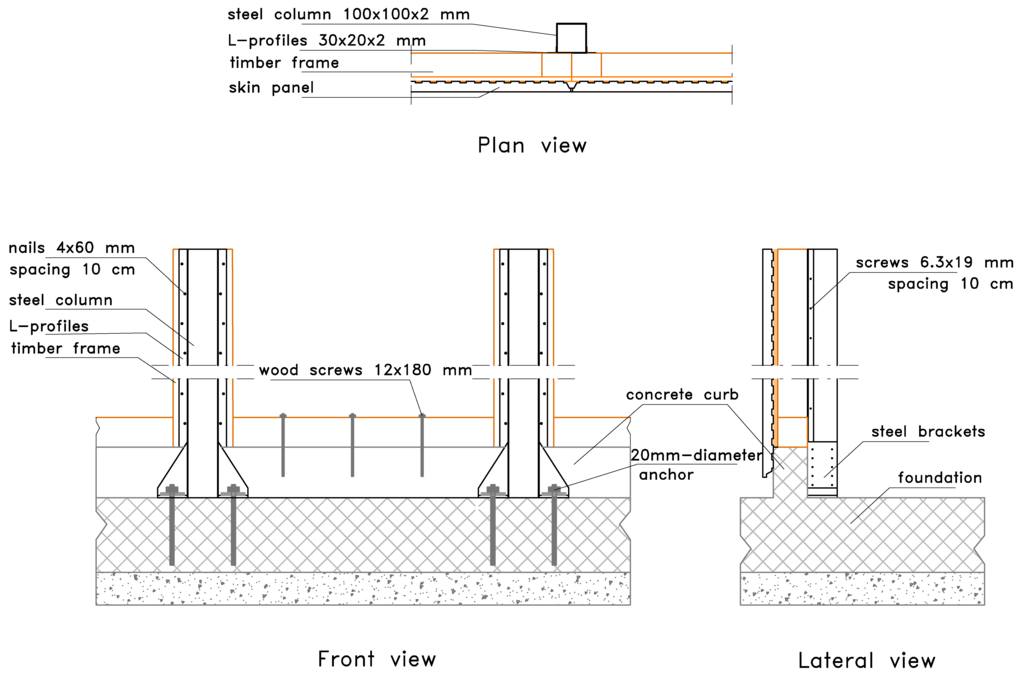 steel column 100x100x2 mm
L-profiles 30x20x2 mm
timber frame
skin panel

Plan view

nails 4x60 mm
spacing 10 cm
steel column
L-profiles
timber frame
wood screws 12x180 mm
concrete curb
20mm-diameter
anchor

screws 6.3x19 mm
spacing 10 cm
steel brackets
foundation

Front view

Lateral view