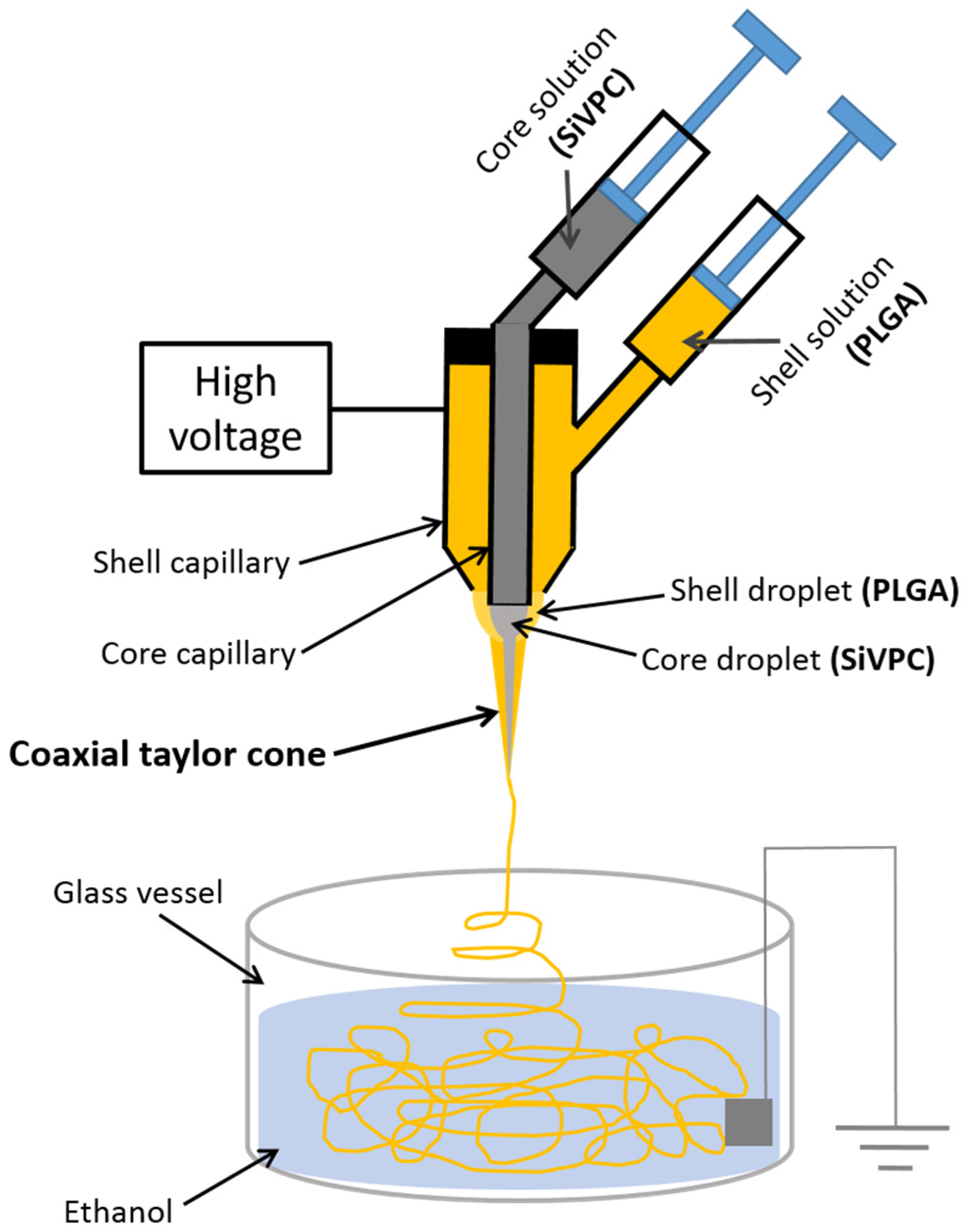 Core solution (SiVPC)

Shell solution (PLGA)

High voltage

Shell capillary

Core capillary

Shell droplet (PLGA)

Core droplet (SiVPC)

Coaxial taylor cone

Glass vessel

Ethanol