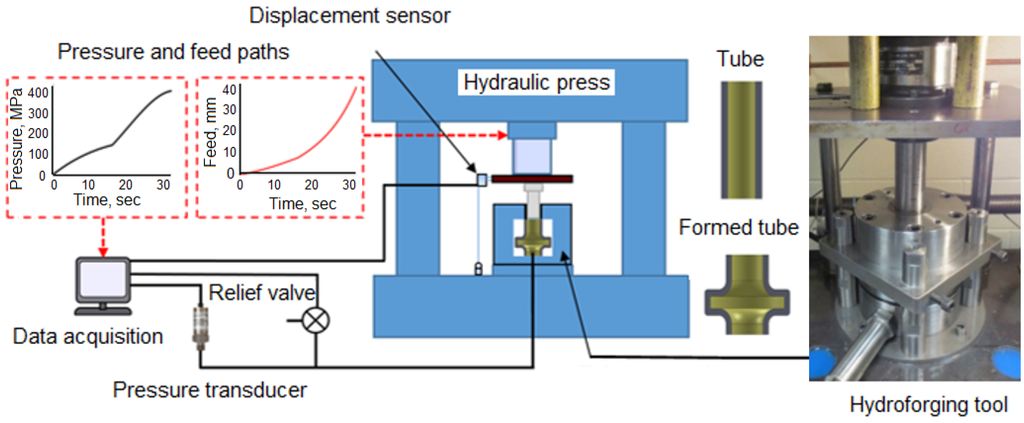 Displacement sensor

Pressure and feed paths

Pressure, MPa
400
300
200
100
0
0 10 20 30
Time, sec

Feed, mm
40
30
20
10
0
0 10 20 30
Time, sec

Hydraulic press

Tube

Formed tube

Relief valve

Data acquisition

Pressure transducer

Hydroforging tool