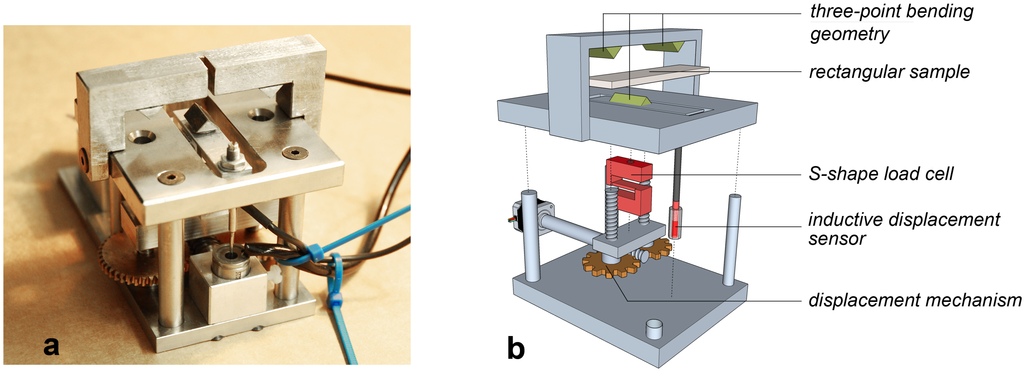 a

b

three-point bending geometry

rectangular sample

S-shape load cell

inductive displacement sensor

displacement mechanism