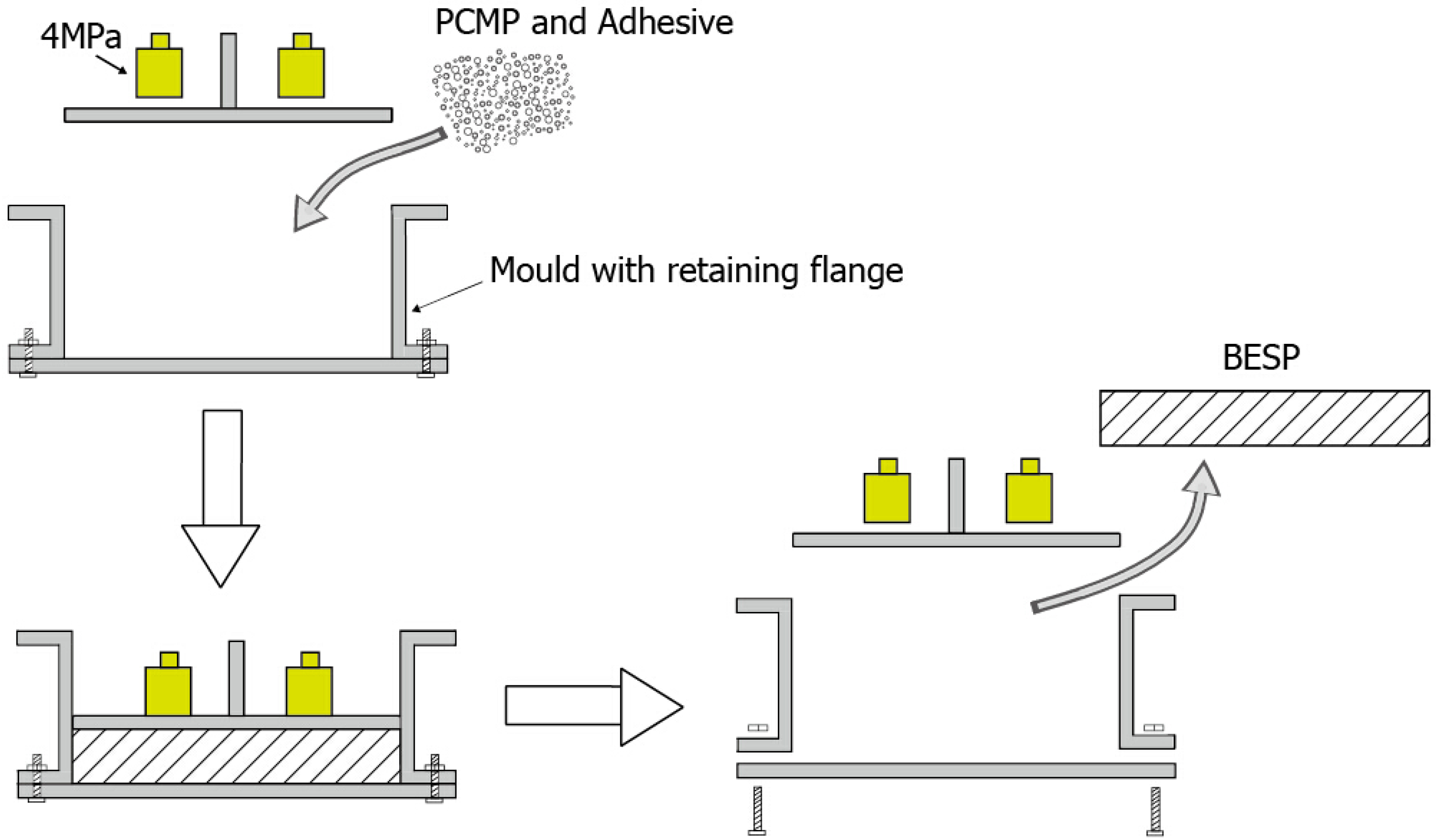 4MPa

PCMP and Adhesive

Mould with retaining flange

BESP