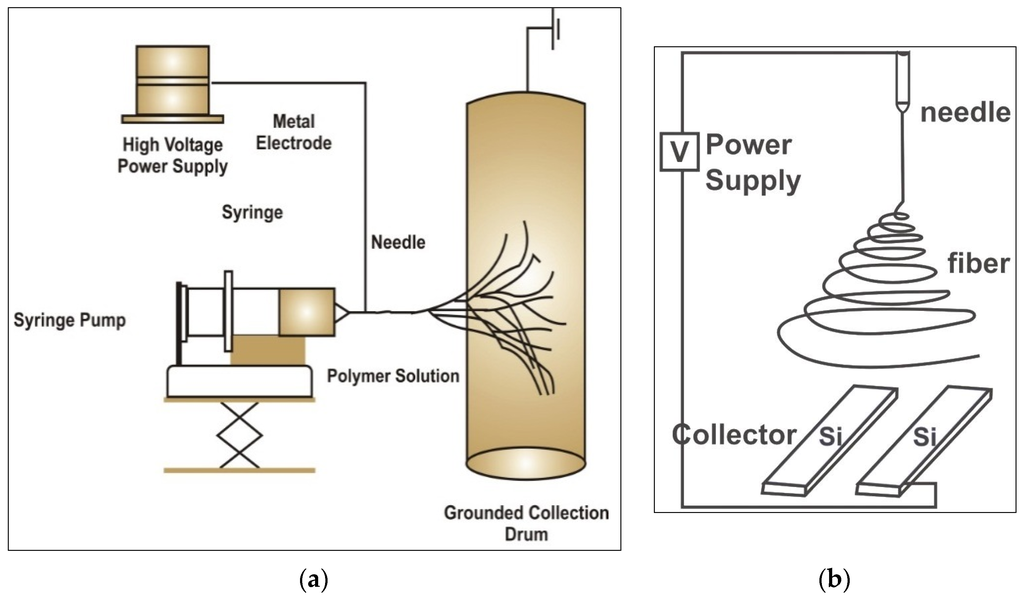 High Voltage Power Supply

Metal Electrode

Syringe

Needle

Syringe Pump

Polymer Solution

Grounded Collection Drum

(a)

V

Power Supply

needle

fiber

Collector

Si

Si

(b)