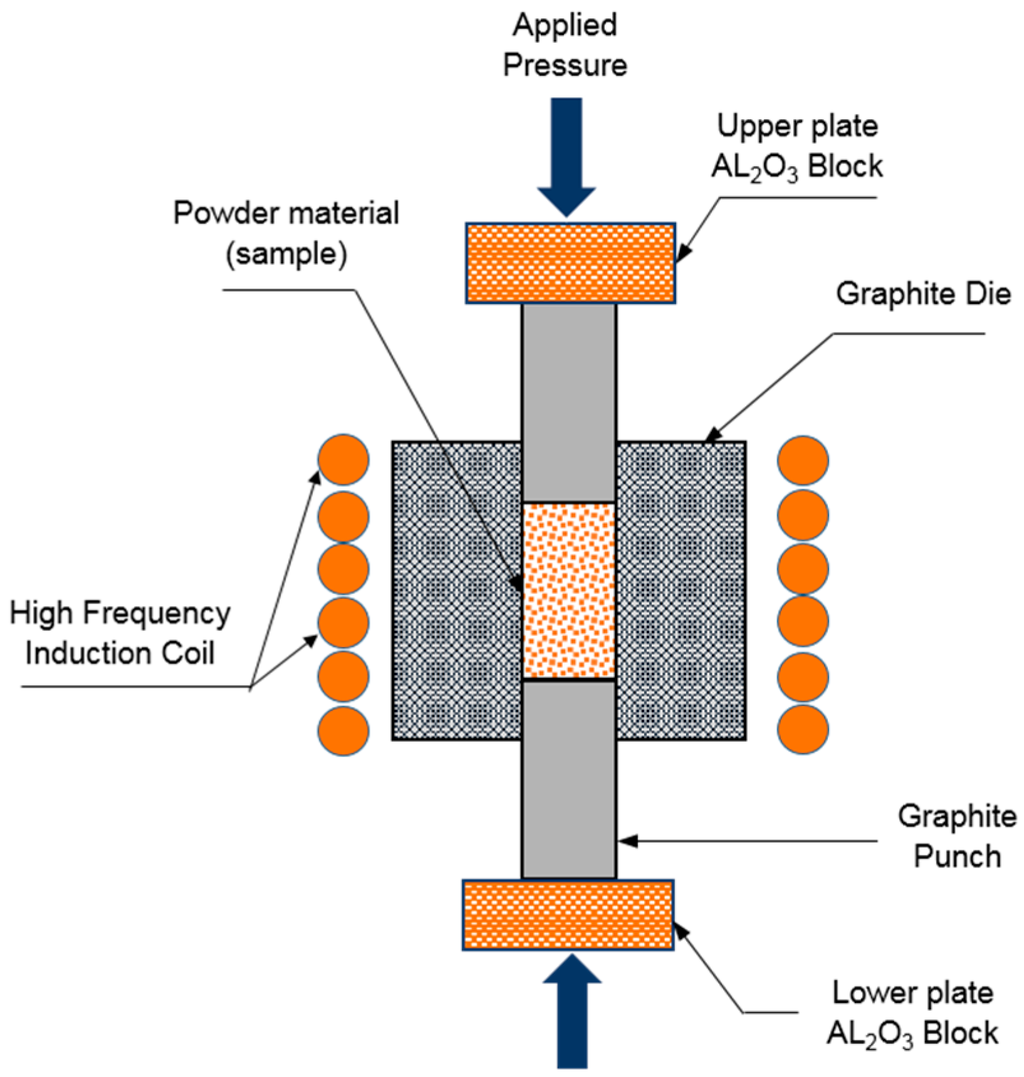 Applied Pressure

Upper plate $AL_2O_3$ Block

Powder material (sample)

Graphite Die

High Frequency Induction Coil

Graphite Punch

Lower plate $AL_2O_3$ Block