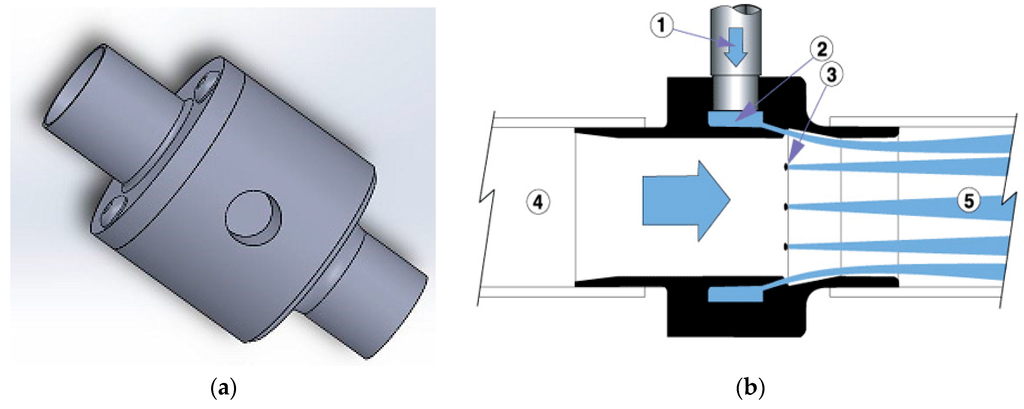 1
2
3
4
5
(a)
(b)