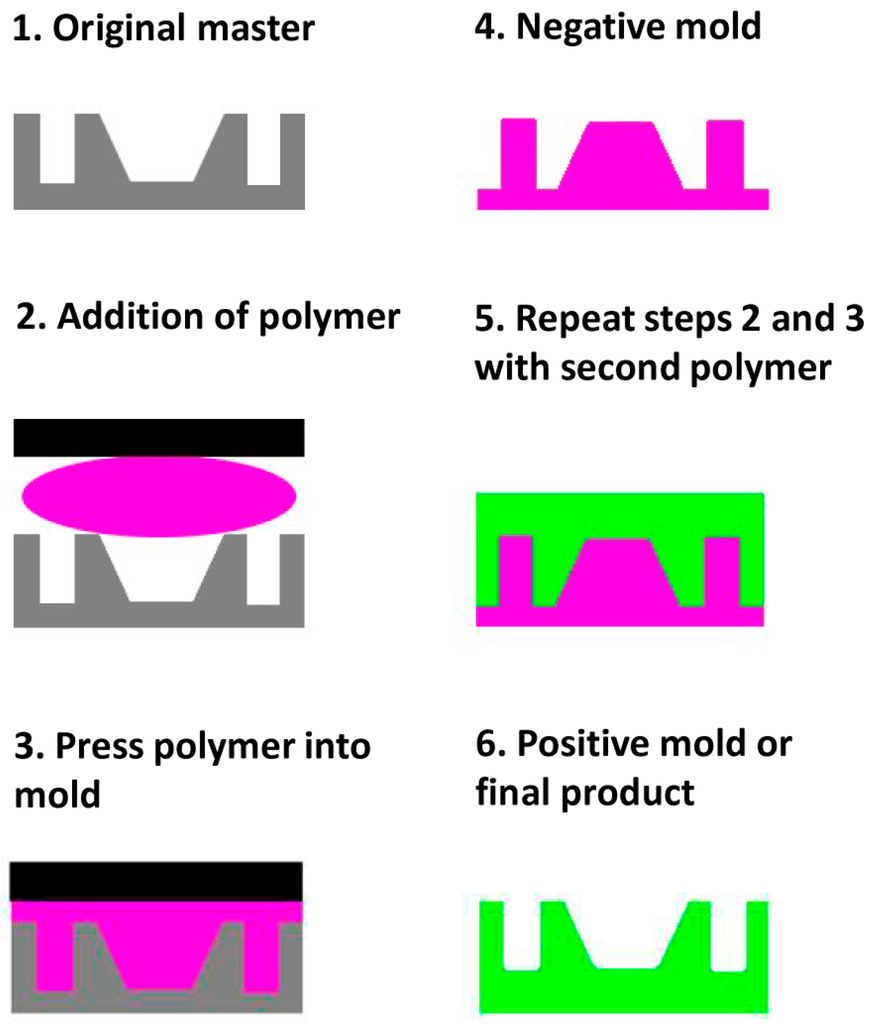 1. Original master

2. Addition of polymer

3. Press polymer into mold

4. Negative mold

5. Repeat steps 2 and 3 with second polymer

6. Positive mold or final product