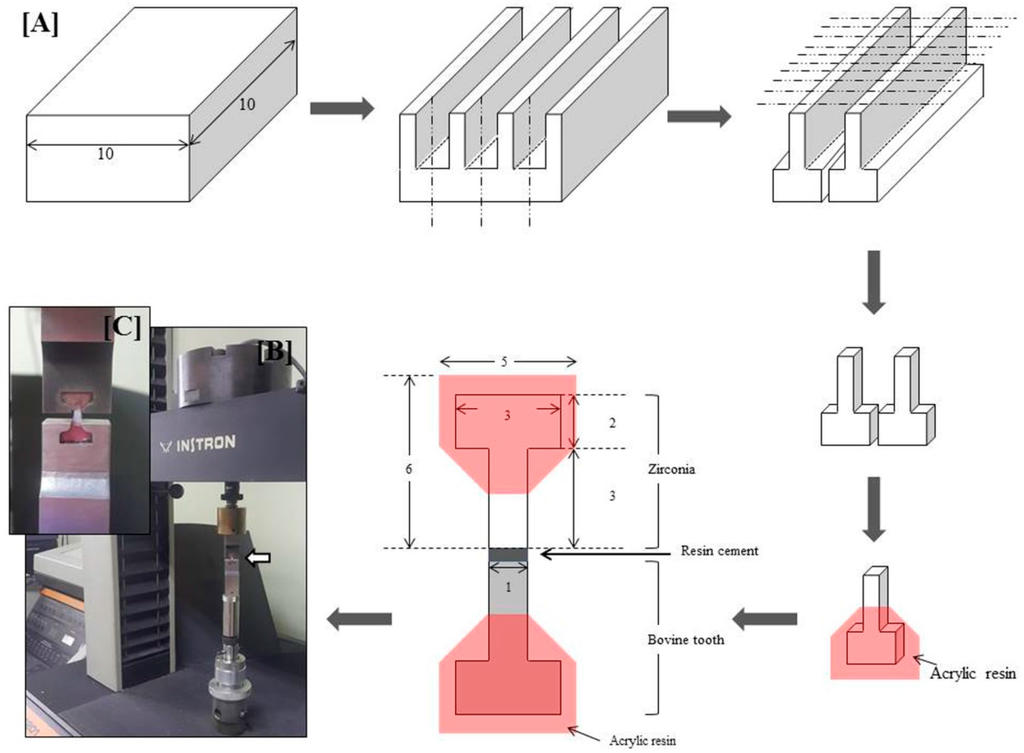 [A]

10

10

[C]

[B]

INSTRON

5

3

2

6

3

Zirconia

Resin cement

1

Bovine tooth

Acrylic resin

Acrylic resin