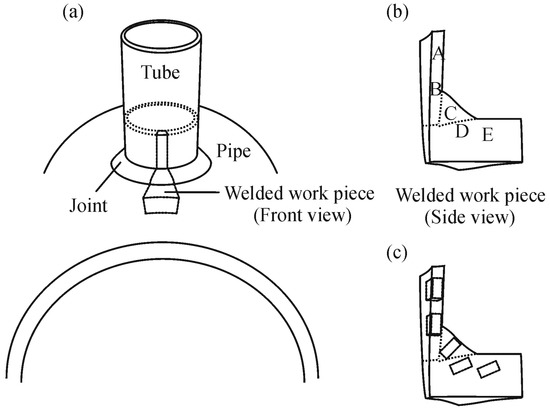 (a)

Tube

Pipe

Joint

Welded work piece (Front view)

(b)

A

B

C

D

E

Welded work piece (Side view)

(c)