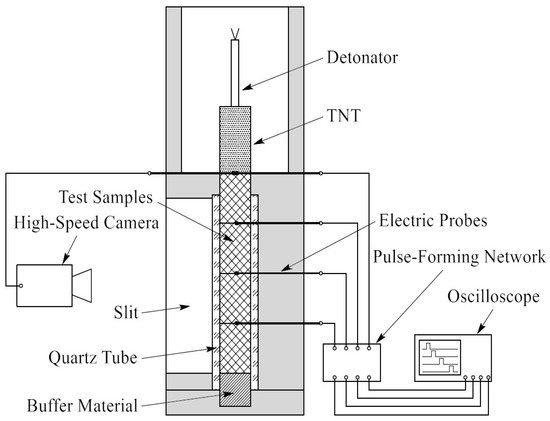 Detonator

TNT

Test Samples

High-Speed Camera

Electric Probes

Pulse-Forming Network

Oscilloscope

Slit

Quartz Tube

Buffer Material