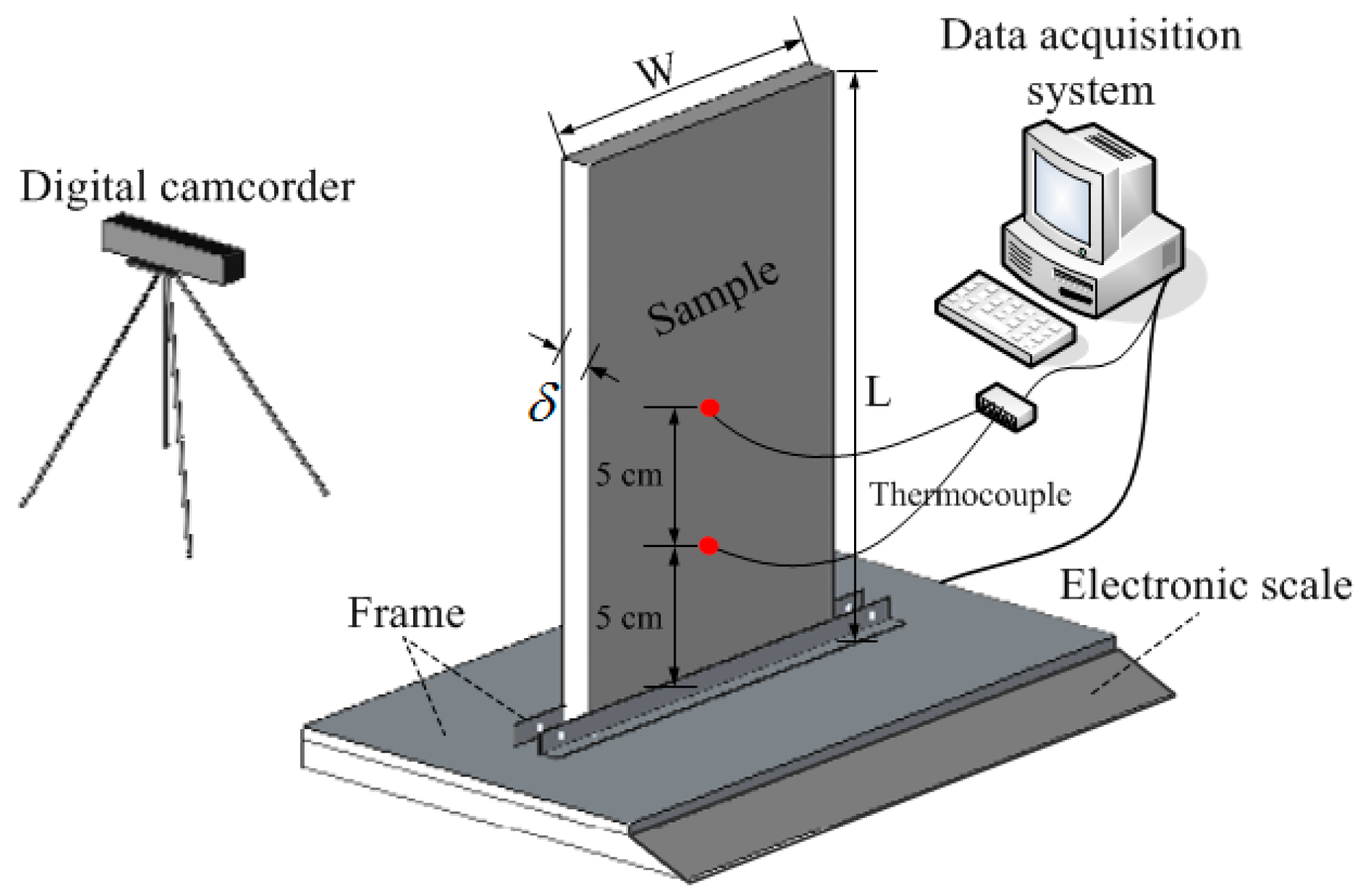 Data acquisition system

W

Digital camcorder

Sample

$\delta$

L

5 cm

Thermocouple

5 cm

Frame

Electronic scale