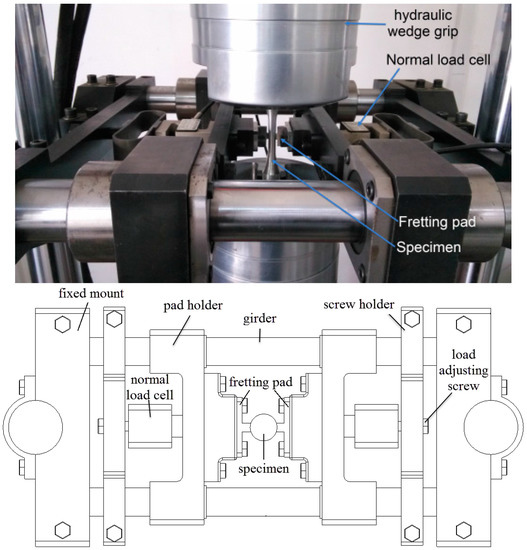 hydraulic wedge grip
Normal load cell
Fretting pad
Specimen
fixed mount
pad holder
girder
screw holder
load adjusting screw
normal load cell
fretting pad
specimen