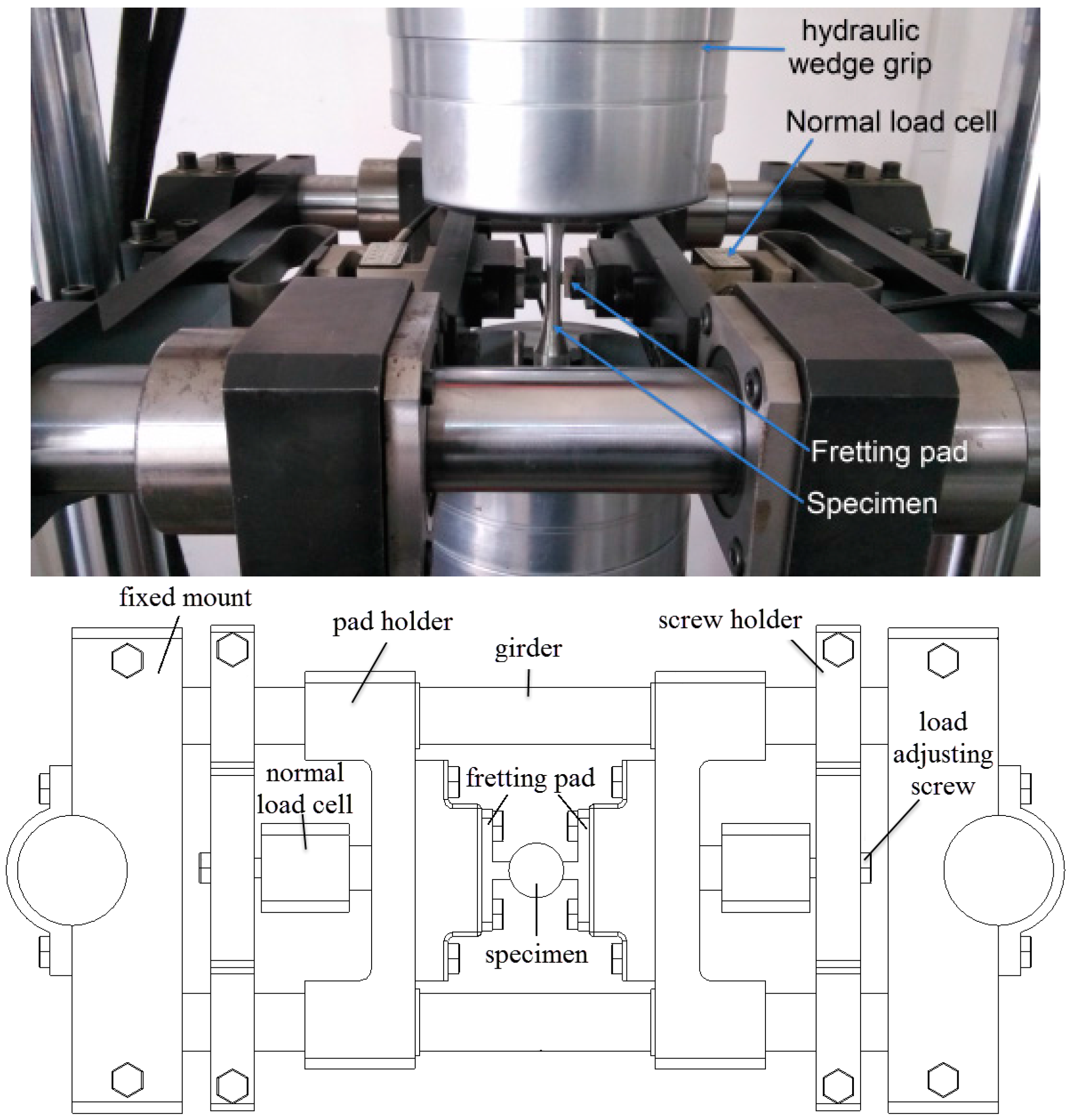 hydraulic wedge grip

Normal load cell

Fretting pad

Specimen

fixed mount

pad holder

girder

screw holder

load adjusting screw

normal load cell

fretting pad

specimen