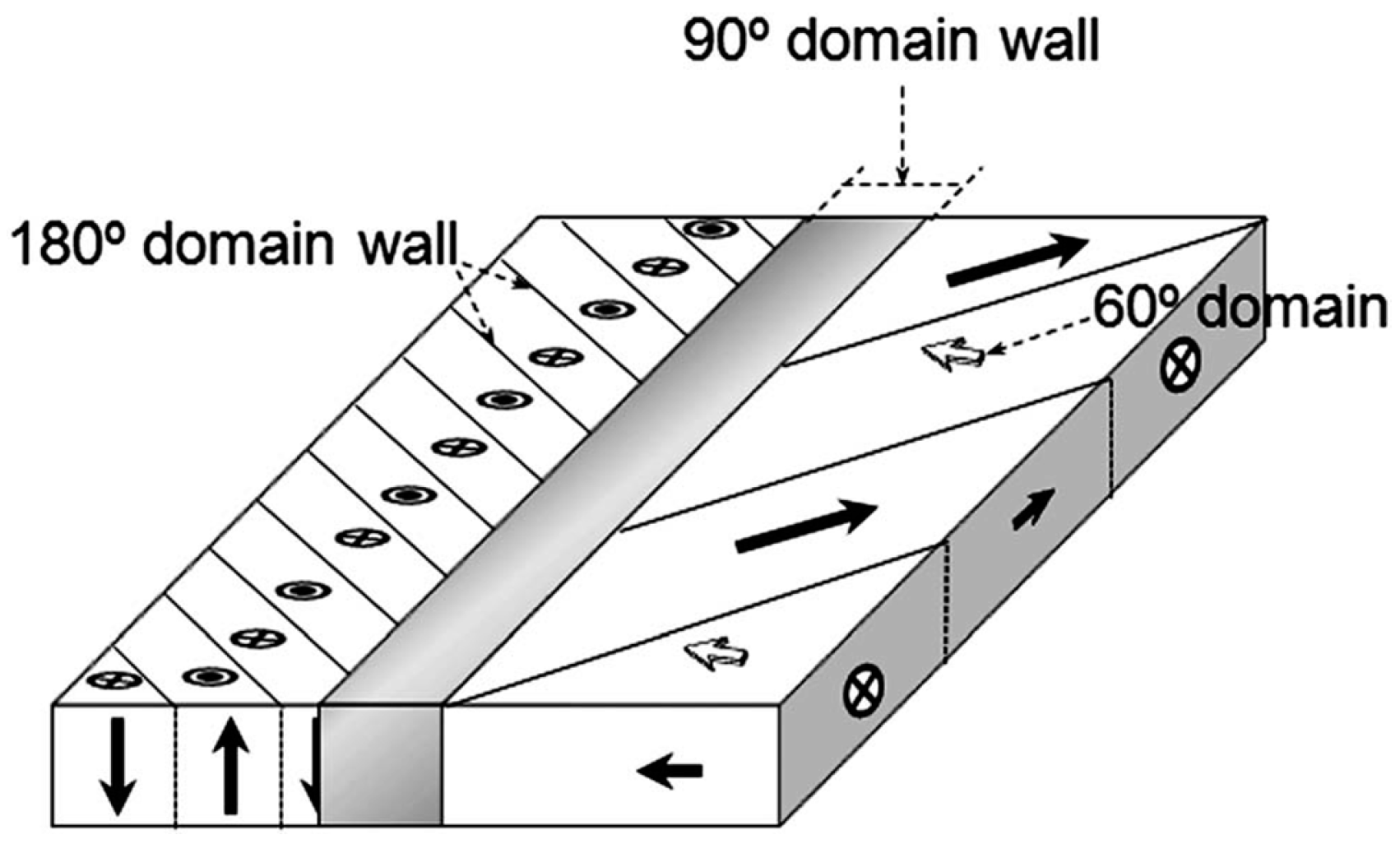 90º domain wall

180º domain wall

60º domain