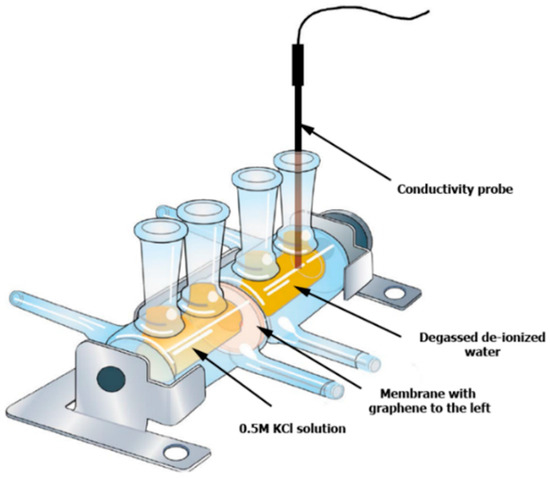 Conductivity probe

Degassed de-ionized water

Membrane with graphene to the left

0.5M KCl solution