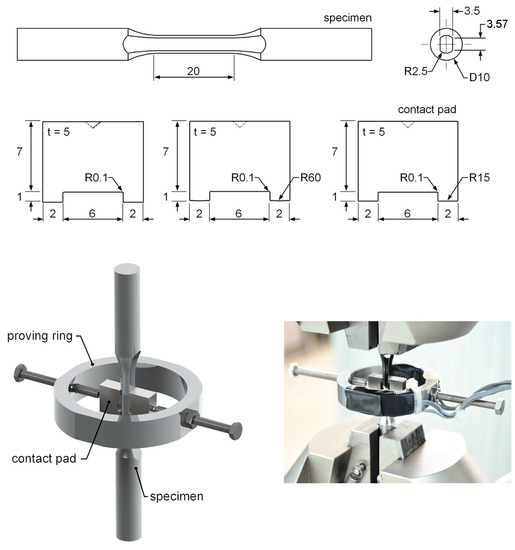 specimen

20

3.5

3.57

R2.5

D10

contact pad

t = 5

7

1

R0.1

2

6

2

t = 5

7

1

R0.1

R60

2

6

2

t = 5

7

1

R0.1

R15

2

6

2

proving ring

contact pad

specimen