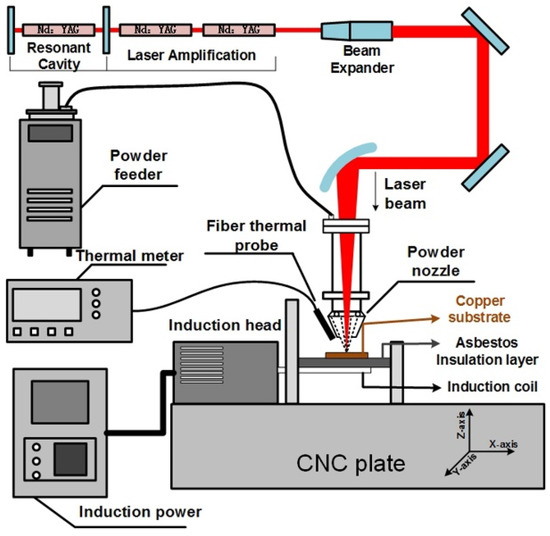 Nd: YAG
Nd: YAG
Nd: YAG
Resonant Cavity
Laser Amplification
Beam Expander
Powder feeder
Laser beam
Fiber thermal probe
Thermal meter
Powder nozzle
Copper substrate
Induction head
Asbestos Insulation layer
Induction coil
Z-axis
X-axis
Y-axis
CNC plate
Induction power